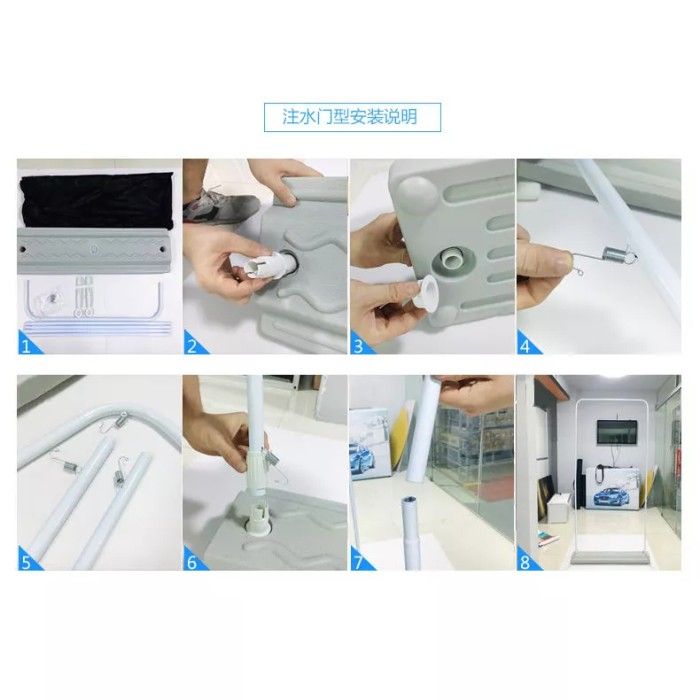 注水门型安装说明

1

2

3

4

5

6

7

8