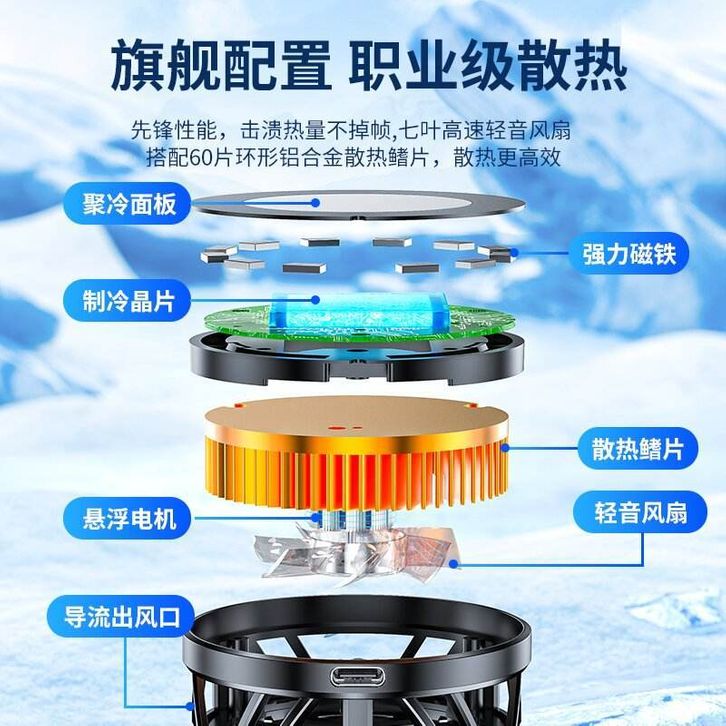 旗舰配置 职业级散热

先锋性能，击溃热量不掉帧,七叶高速轻音风扇
搭配60片环形铝合金散热鳍片，散热更高效

聚冷面板

强力磁铁

制冷晶片

散热鳍片

悬浮电机

轻音风扇

导流出风口