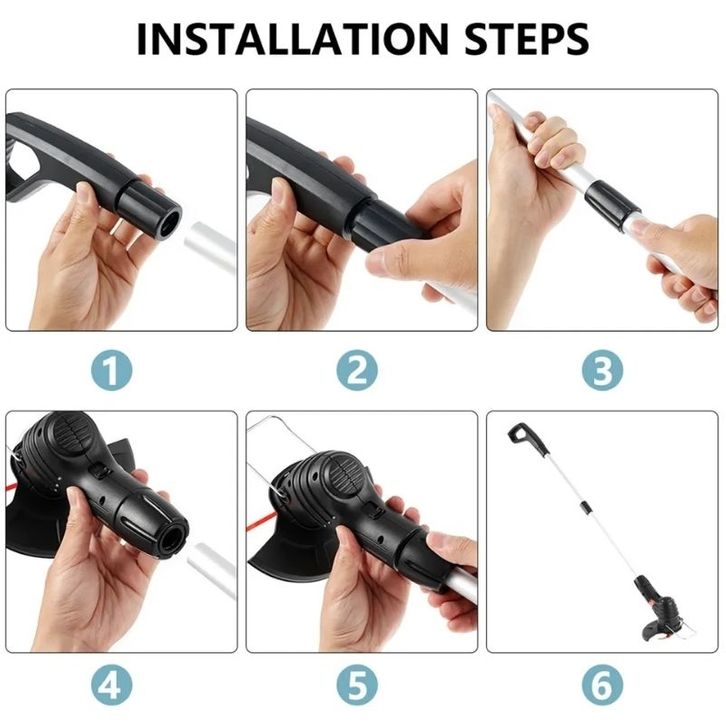 INSTALLATION STEPS

1

2

3

4

5

6