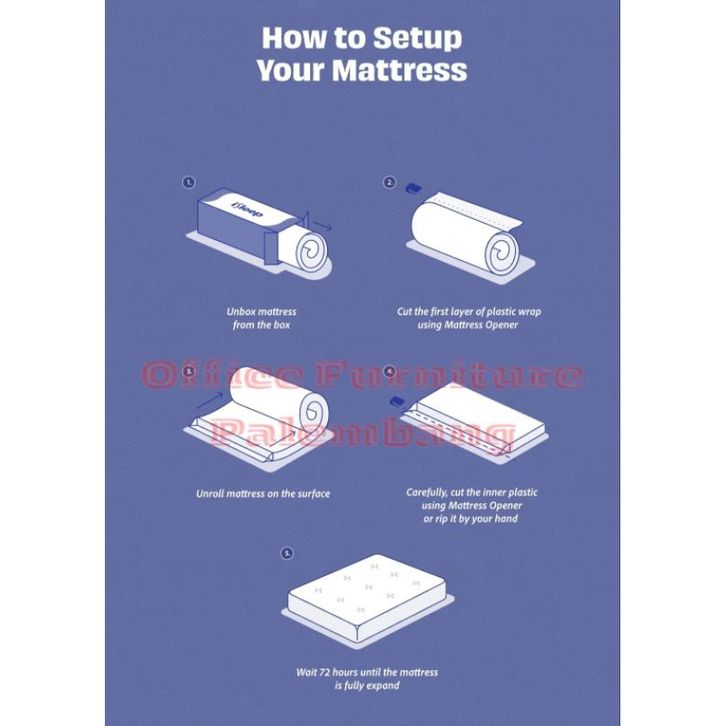 How to Setup Your Mattress

1.

isleep

Unbox mattress from the box

2.

Cut the first layer of plastic wrap using Mattress Opener

Office Furniture Palembang

3.

Unroll mattress on the surface

4.

Carefully, cut the inner plastic using Mattress Opener or rip it by your hand

5.

Wait 72 hours until the mattress is fully expand