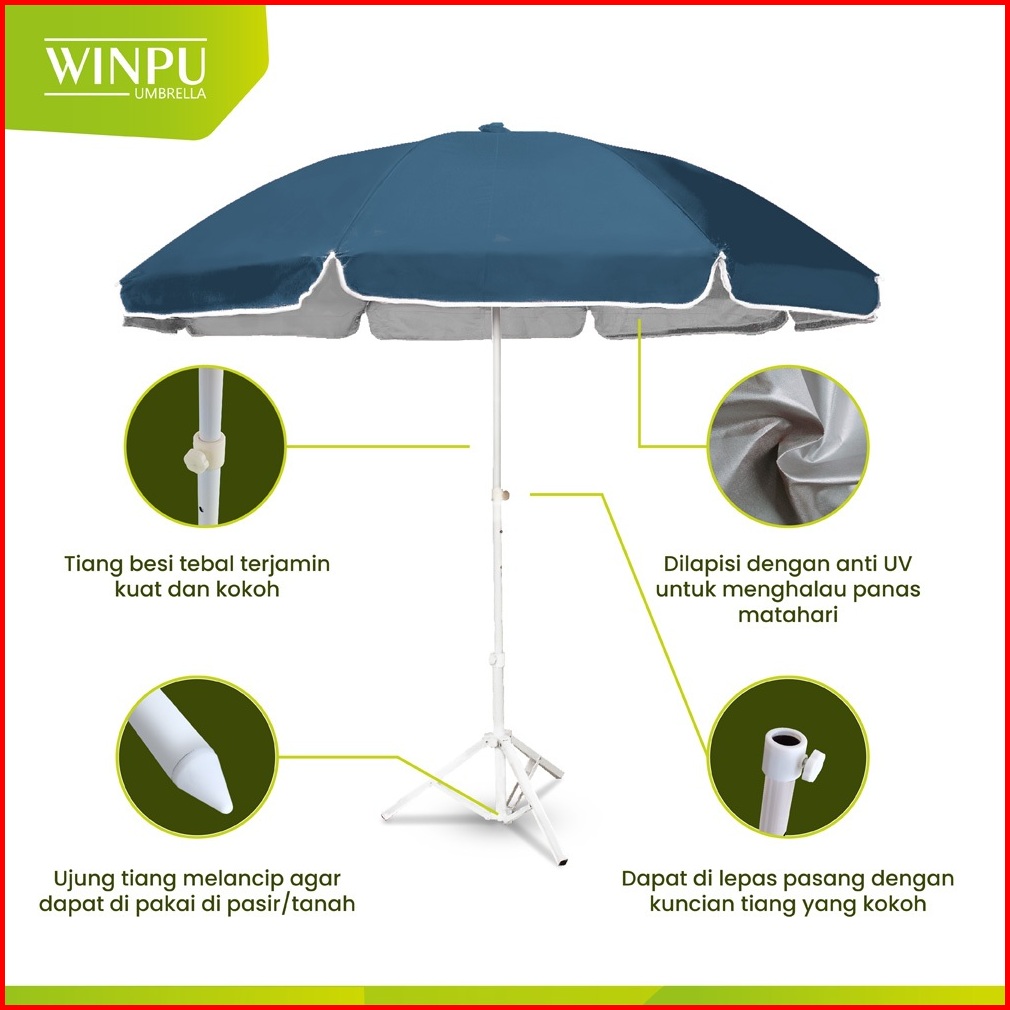 WINPU
UMBRELLA

Tiang besi tebal terjamin kuat dan kokoh

Dilapisi dengan anti UV untuk menghalau panas matahari

Ujung tiang melancip agar dapat di pakai di pasir/tanah

Dapat di lepas pasang dengan kuncian tiang yang kokoh