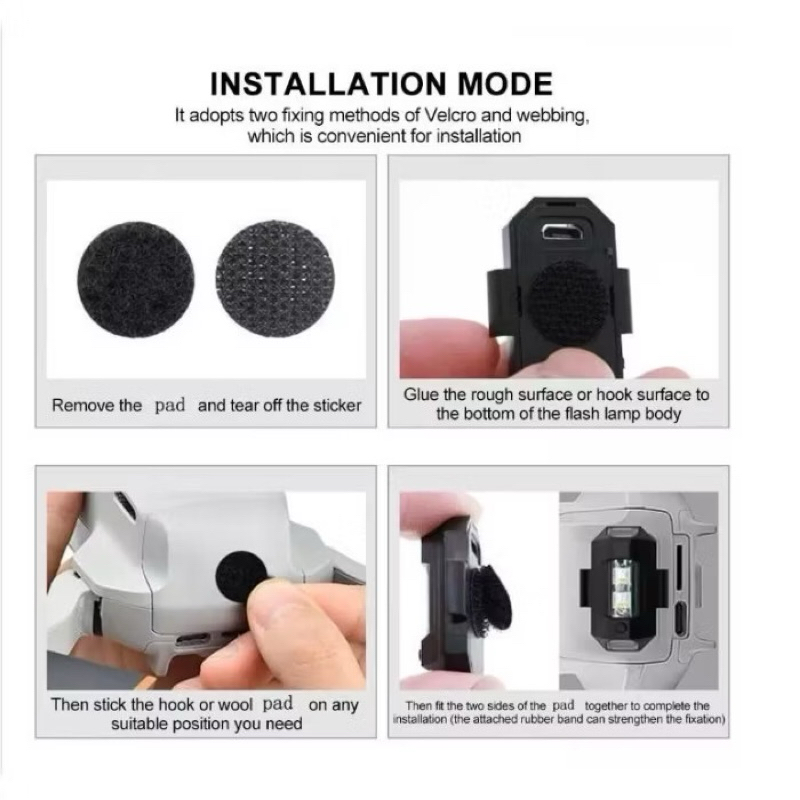 INSTALLATION MODE

It adopts two fixing methods of Velcro and webbing, which is convenient for installation

Remove the pad and tear off the sticker

Glue the rough surface or hook surface to the bottom of the flash lamp body

Then stick the hook or wool pad on any suitable position you need

Then fit the two sides of the pad together to complete the installation (the attached rubber band can strengthen the fixation)