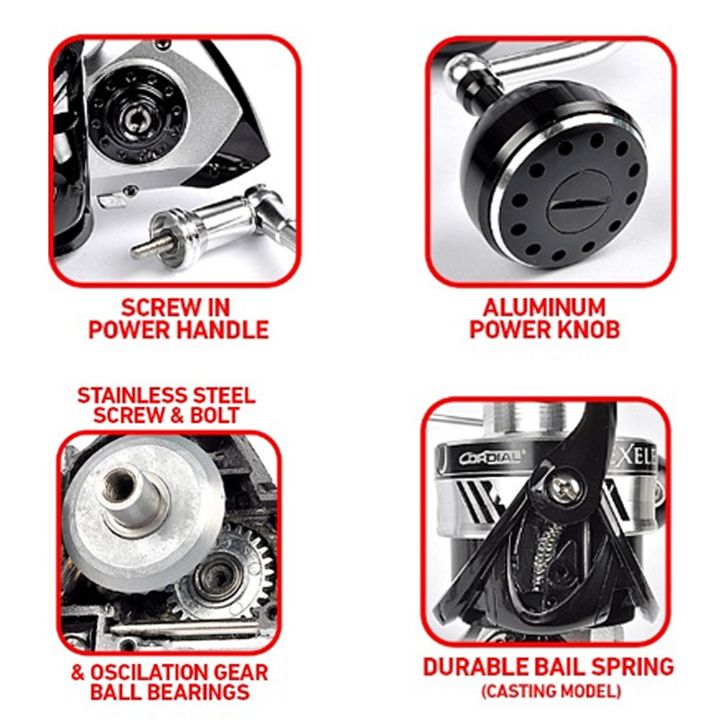 SCREW IN
POWER HANDLE

ALUMINUM
POWER KNOB

STAINLESS STEEL
SCREW & BOLT

CORDIAL EXELE

& OSCILATION GEAR
BALL BEARINGS

DURABLE BAIL SPRING
(CASTING MODEL)