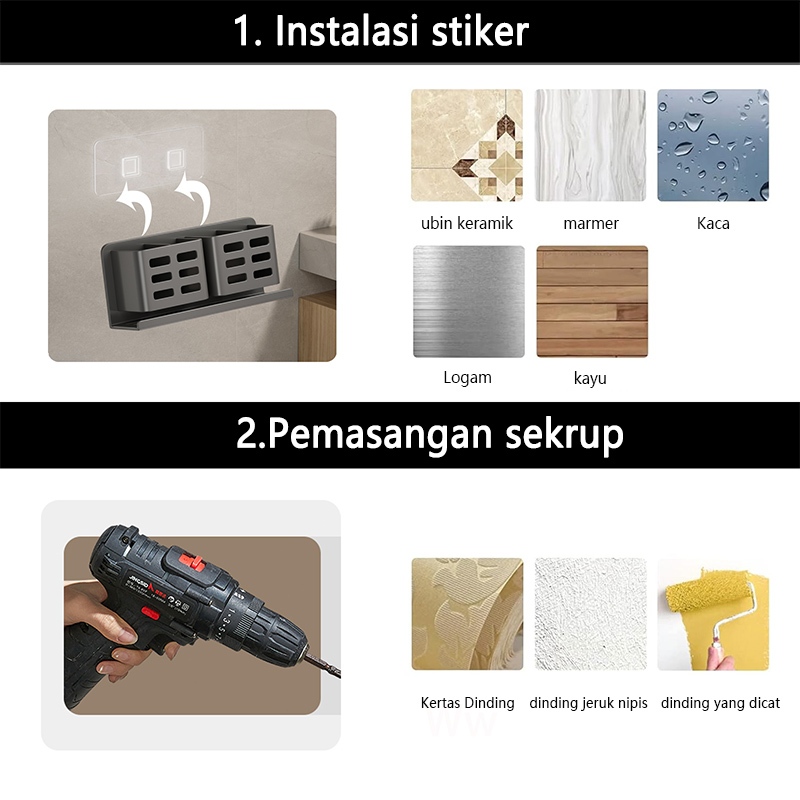 1. Instalasi stiker

ubin keramik
marmer
Kaca
Logam
kayu

2.Pemasangan sekrup

Kertas Dinding
dinding jeruk nipis
dinding yang dicat