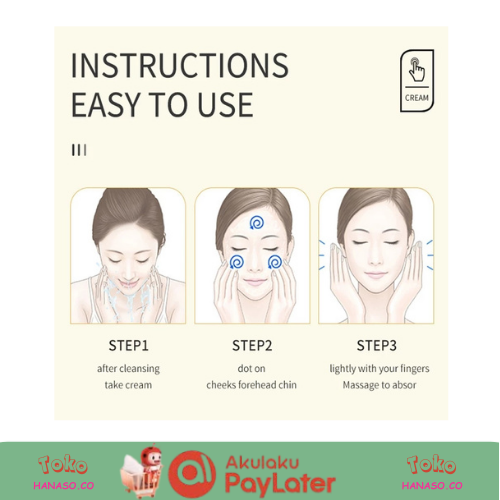 INSTRUCTIONS
EASY TO USE

CREAM

STEP1
after cleansing
take cream

STEP2
dot on
cheeks forehead chin

STEP3
lightly with your fingers
Massage to absor

Toko
HANASO.CO

Akulaku
PayLater

Toko
HANASO.CO