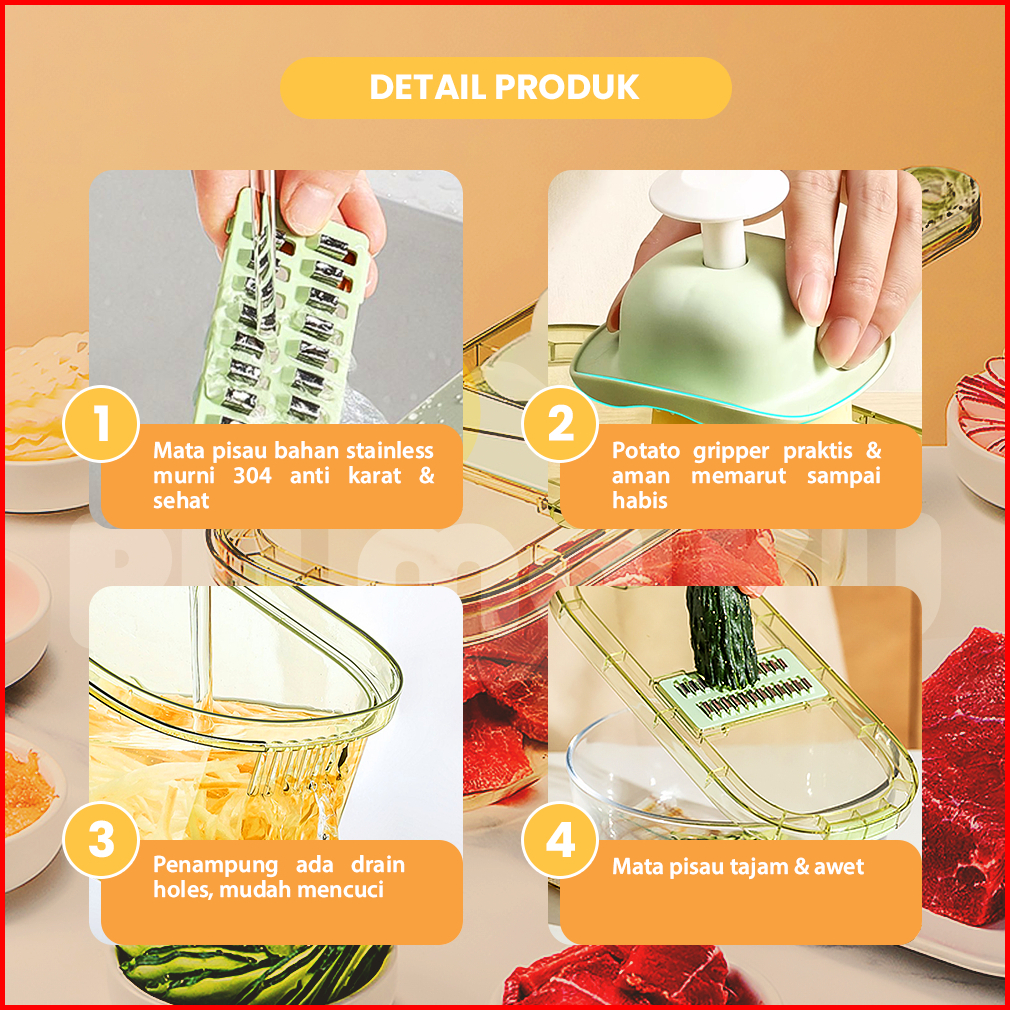 DETAIL PRODUK

1
Mata pisau bahan stainless murni 304 anti karat & sehat

2
Potato gripper praktis & aman memarut sampai habis

3
Penampung ada drain holes, mudah mencuci

4
Mata pisau tajam & awet