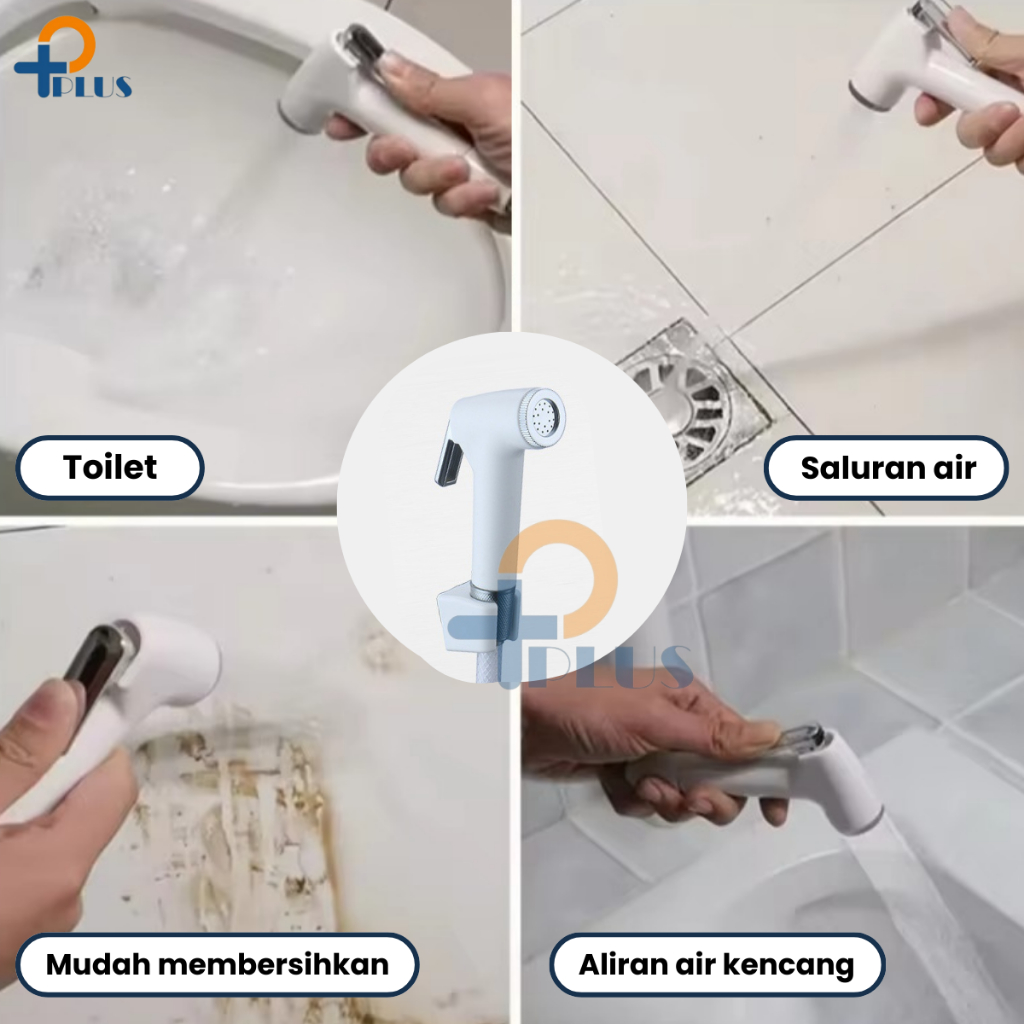 PLUS

Toilet

Saluran air

PLUS

Mudah membersihkan

Aliran air kencang