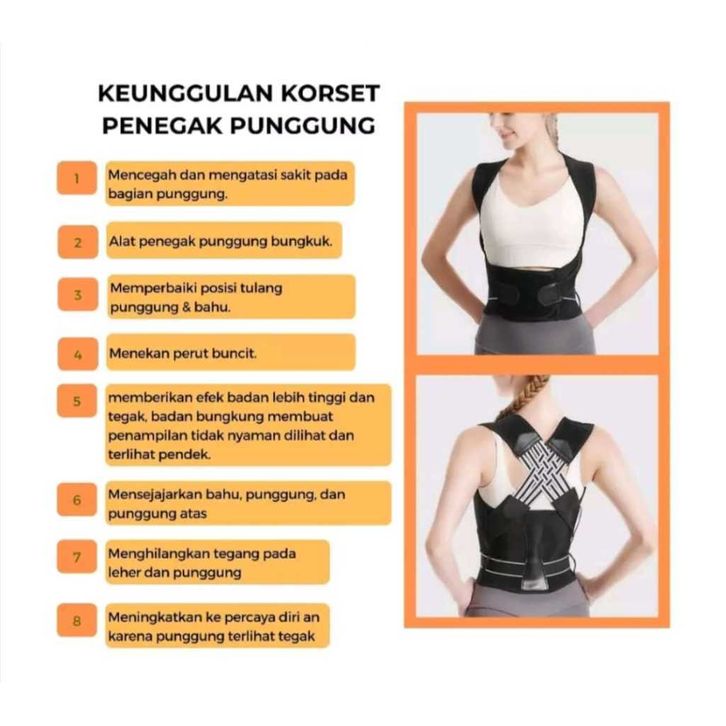 KEUNGGULAN KORSET PENEGAK PUNGGUNG

1 Mencegah dan mengatasi sakit pada bagian punggung.

2 Alat penegak punggung bungkuk.

3 Memperbaiki posisi tulang punggung & bahu.

4 Menekan perut buncit.

5 memberikan efek badan lebih tinggi dan tegak, badan bungkung membuat penampilan tidak nyaman dilihat dan terlihat pendek.

6 Mensejajarkan bahu, punggung, dan punggung atas

7 Menghilangkan tegang pada leher dan punggung

8 Meningkatkan ke percaya diri an karena punggung terlihat tegak