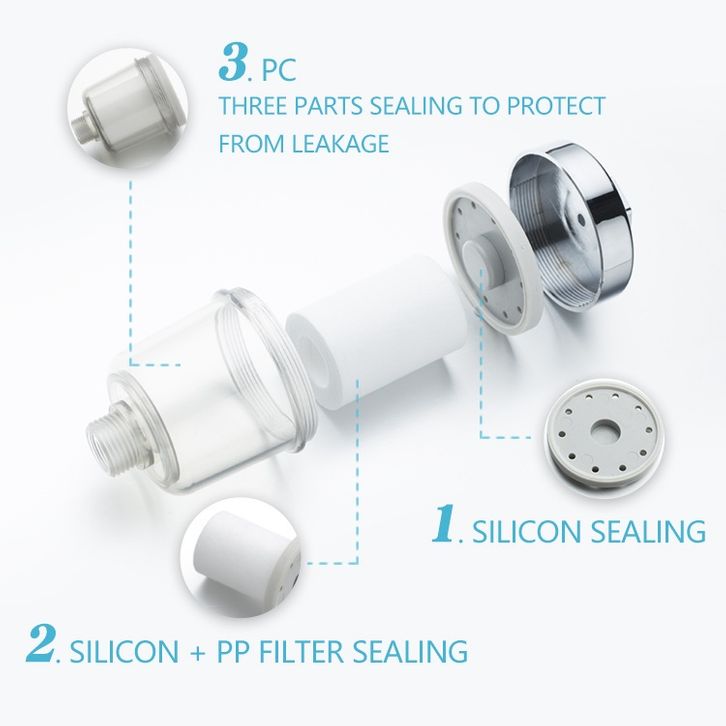 3. PC
THREE PARTS SEALING TO PROTECT FROM LEAKAGE

1. SILICON SEALING

2. SILICON + PP FILTER SEALING