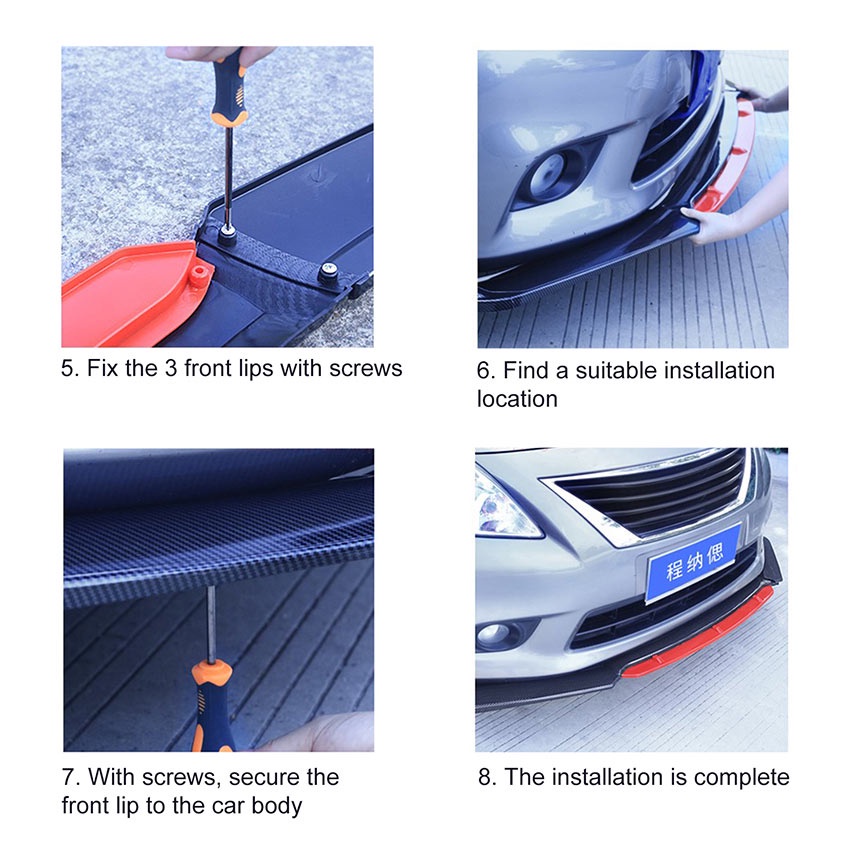 5. Fix the 3 front lips with screws

6. Find a suitable installation location

7. With screws, secure the front lip to the car body

程纳偲

8. The installation is complete