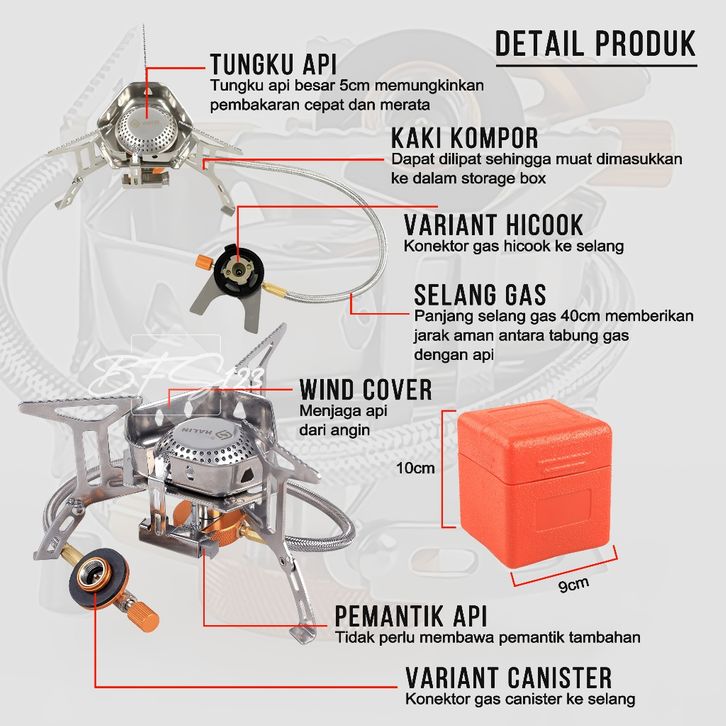 DETAIL PRODUK

TUNGKU API
Tungku api besar 5cm memungkinkan pembakaran cepat dan merata

KAKI KOMPOR
Dapat dilipat sehingga muat dimasukkan ke dalam storage box

VARIANT HICOOK
Konektor gas hicook ke selang

SELANG GAS
Panjang selang gas 40cm memberikan jarak aman antara tabung gas dengan api

BFC123

WIND COVER
Menjaga api dari angin

HALIN

10cm

9cm

PEMANTIK API
Tidak perlu membawa pemantik tambahan

VARIANT CANISTER
Konektor gas canister ke selang