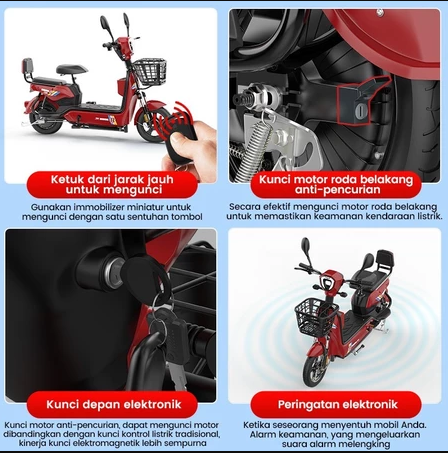 Ketuk dari jarak jauh untuk mengunci

Gunakan immobilizer miniatur untuk mengunci dengan satu sentuhan tombol

Kunci motor roda belakang anti-pencurian

Secara efektif mengunci motor roda belakang untuk memastikan keamanan kendaraan listrik.

Kunci depan elektronik

Kunci motor anti-pencurian, dapat mengunci motor dibandingkan dengan kunci kontrol listrik tradisional, kinerja kunci elektromagnetik lebih sempurna

Peringatan elektronik

Ketika seseorang menyentuh mobil Anda. Alarm keamanan, yang mengeluarkan suara alarm melengking