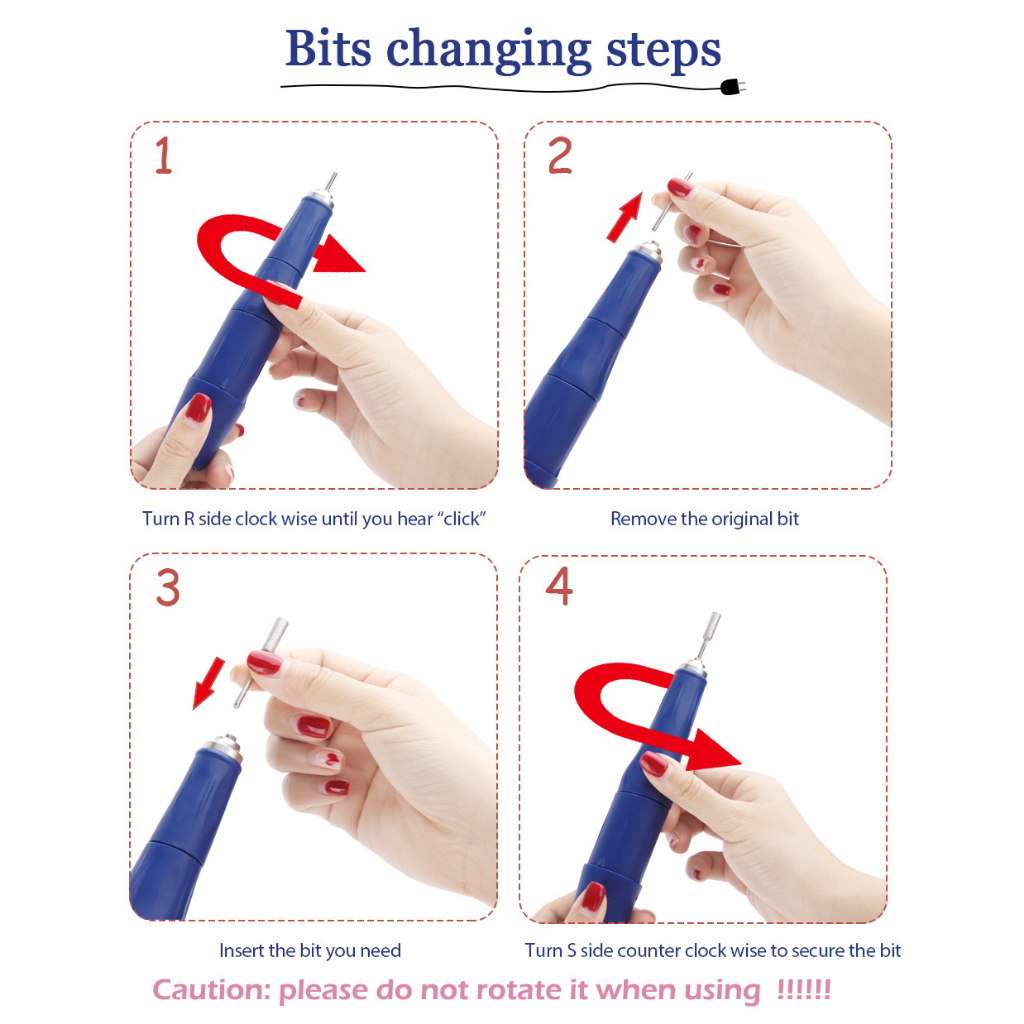 Bits changing steps

1

Turn R side clock wise until you hear “click”

2

Remove the original bit

3

Insert the bit you need

4

Turn S side counter clock wise to secure the bit

Caution: please do not rotate it when using !!!!!!