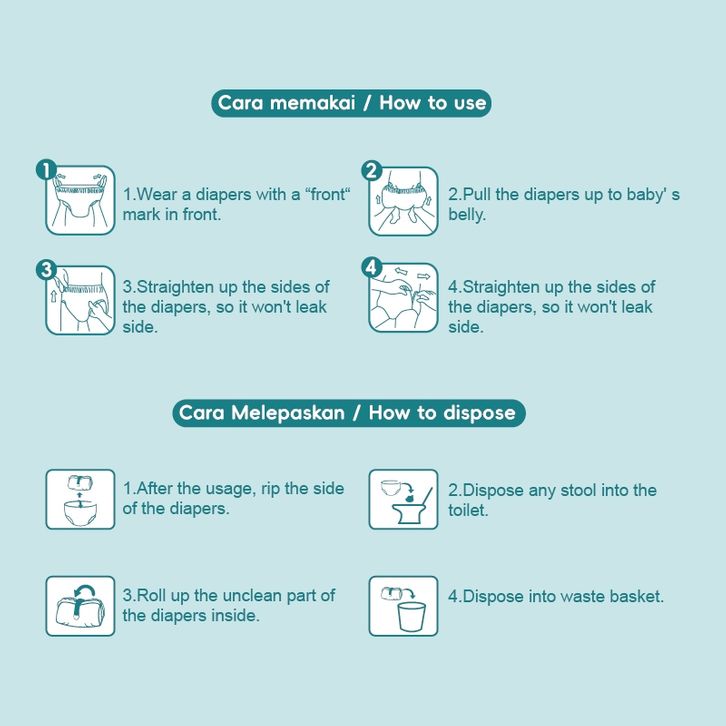 Cara memakai / How to use

1

1.Wear a diapers with a “front“ mark in front.

2

2.Pull the diapers up to baby' s belly.

3

3.Straighten up the sides of the diapers, so it won't leak side.

4

4.Straighten up the sides of the diapers, so it won't leak side.

Cara Melepaskan / How to dispose

1.After the usage, rip the side of the diapers.

2.Dispose any stool into the toilet.

3.Roll up the unclean part of the diapers inside.

4.Dispose into waste basket.