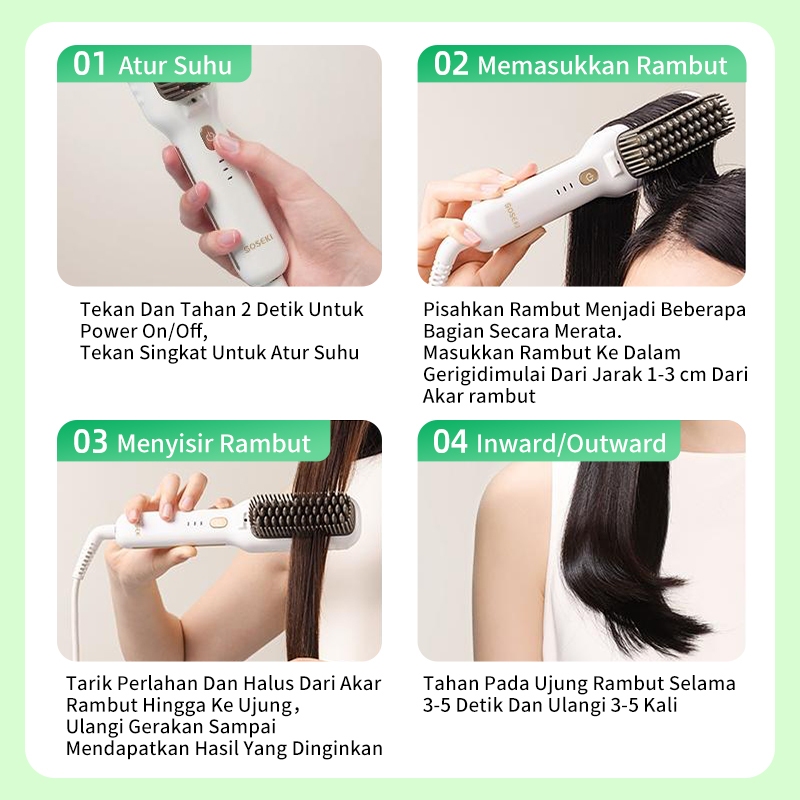 01 Atur Suhu

SOSEKI

Tekan Dan Tahan 2 Detik Untuk Power On/Off,
Tekan Singkat Untuk Atur Suhu

02 Memasukkan Rambut

SOSEKI

Pisahkan Rambut Menjadi Beberapa Bagian Secara Merata.
Masukkan Rambut Ke Dalam Gerigidimulai Dari Jarak 1-3 cm Dari Akar rambut

03 Menyisir Rambut

Tarik Perlahan Dan Halus Dari Akar Rambut Hingga Ke Ujung,
Ulangi Gerakan Sampai Mendapatkan Hasil Yang Dinginkan

04 Inward/Outward

Tahan Pada Ujung Rambut Selama 3-5 Detik Dan Ulangi 3-5 Kali