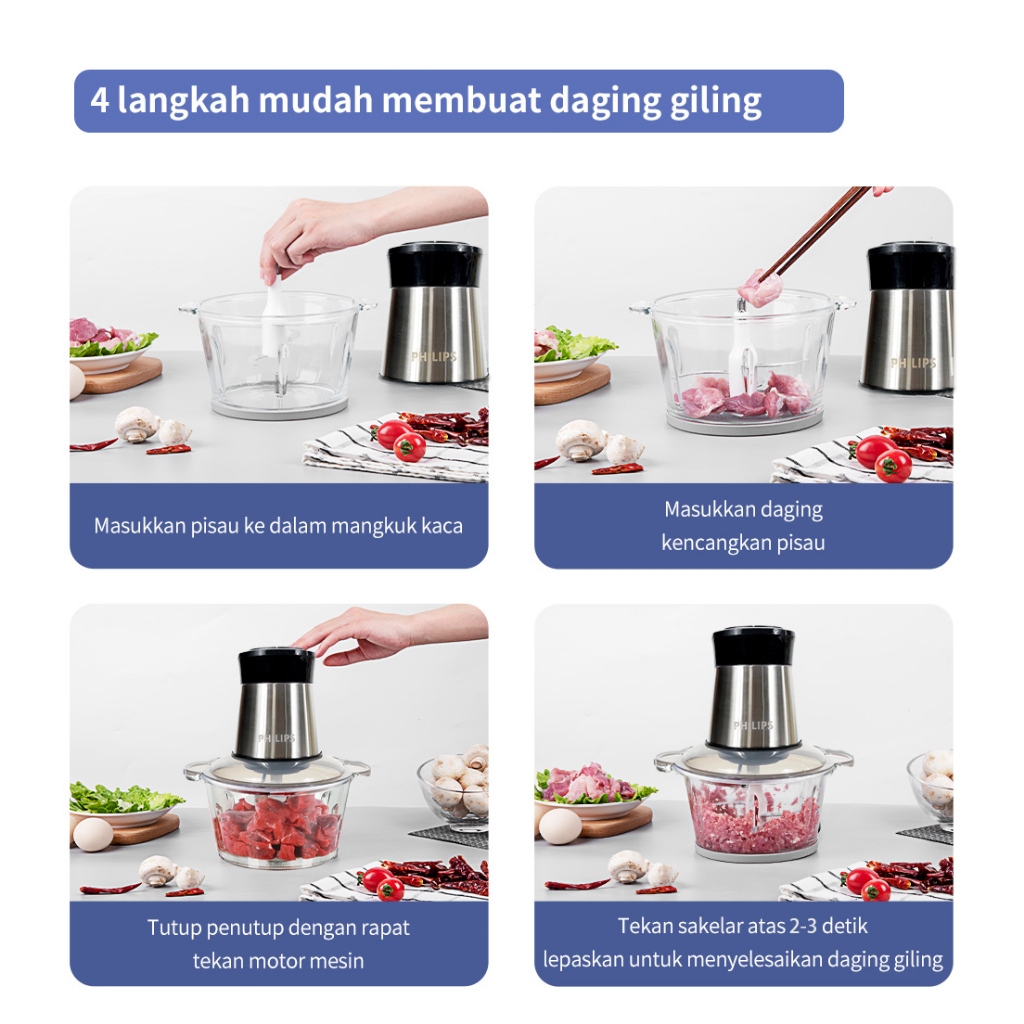 4 langkah mudah membuat daging giling

PHILIPS

Masukkan pisau ke dalam mangkuk kaca

PHILIPS

Masukkan daging
kencangkan pisau

PHILIPS

Tutup penutup dengan rapat
tekan motor mesin

PHILIPS

Tekan sakelar atas 2-3 detik
lepaskan untuk menyelesaikan daging giling