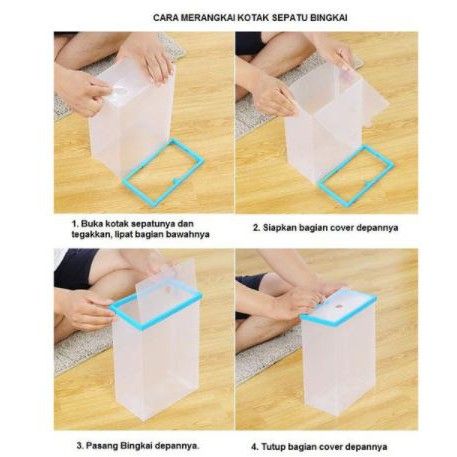 CARA MERANGKAI KOTAK SEPATU BINGKAI

1. Buka kotak sepatunya dan tegakkan, lipat bagian bawahnya

2. Siapkan bagian cover depannya

3. Pasang Bingkai depannya.

4. Tutup bagian cover depannya