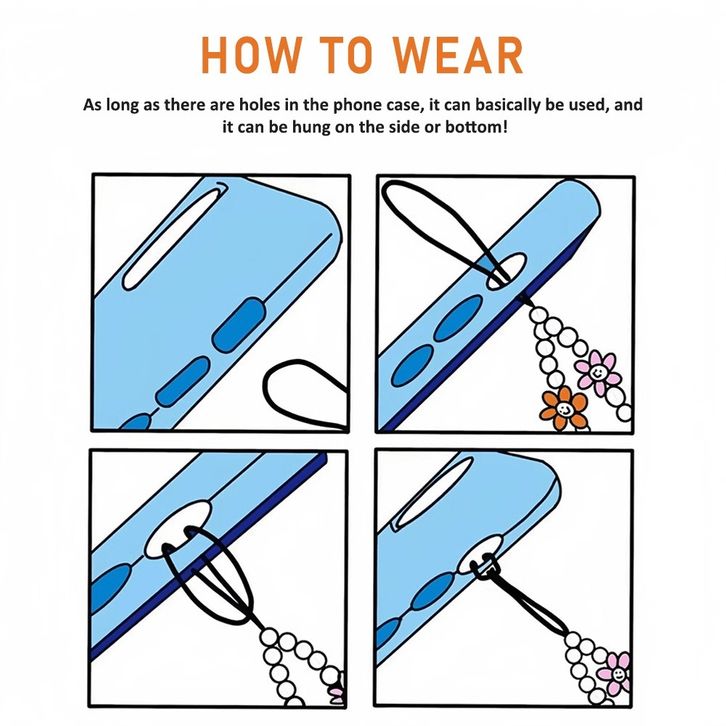 HOW TO WEAR

As long as there are holes in the phone case, it can basically be used, and it can be hung on the side or bottom!