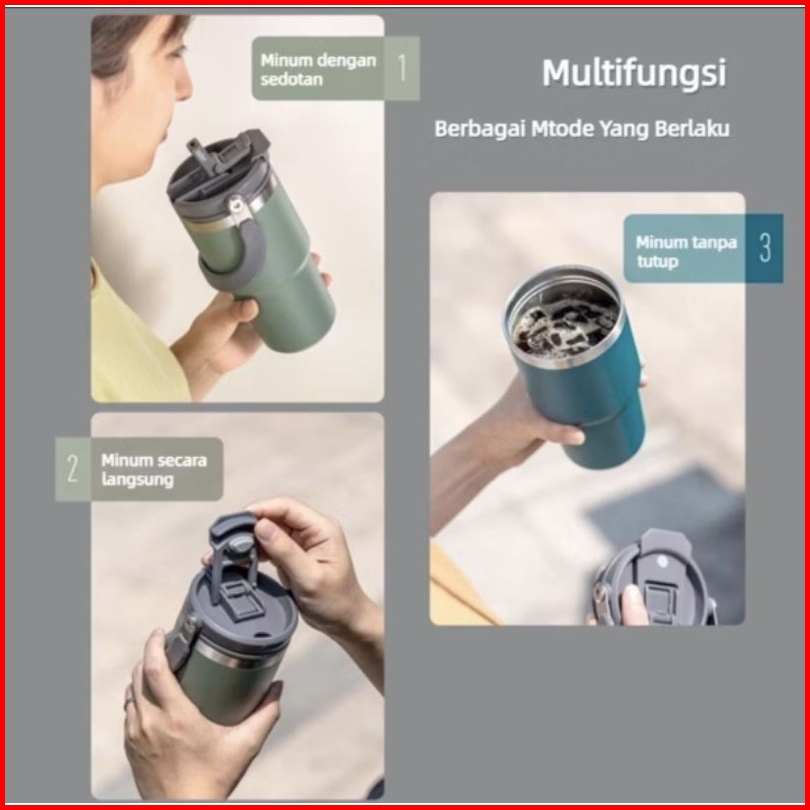 Minum dengan sedotan 1

Multifungsi

Berbagai Mtode Yang Berlaku

Minum tanpa tutup 3

2 Minum secara langsung