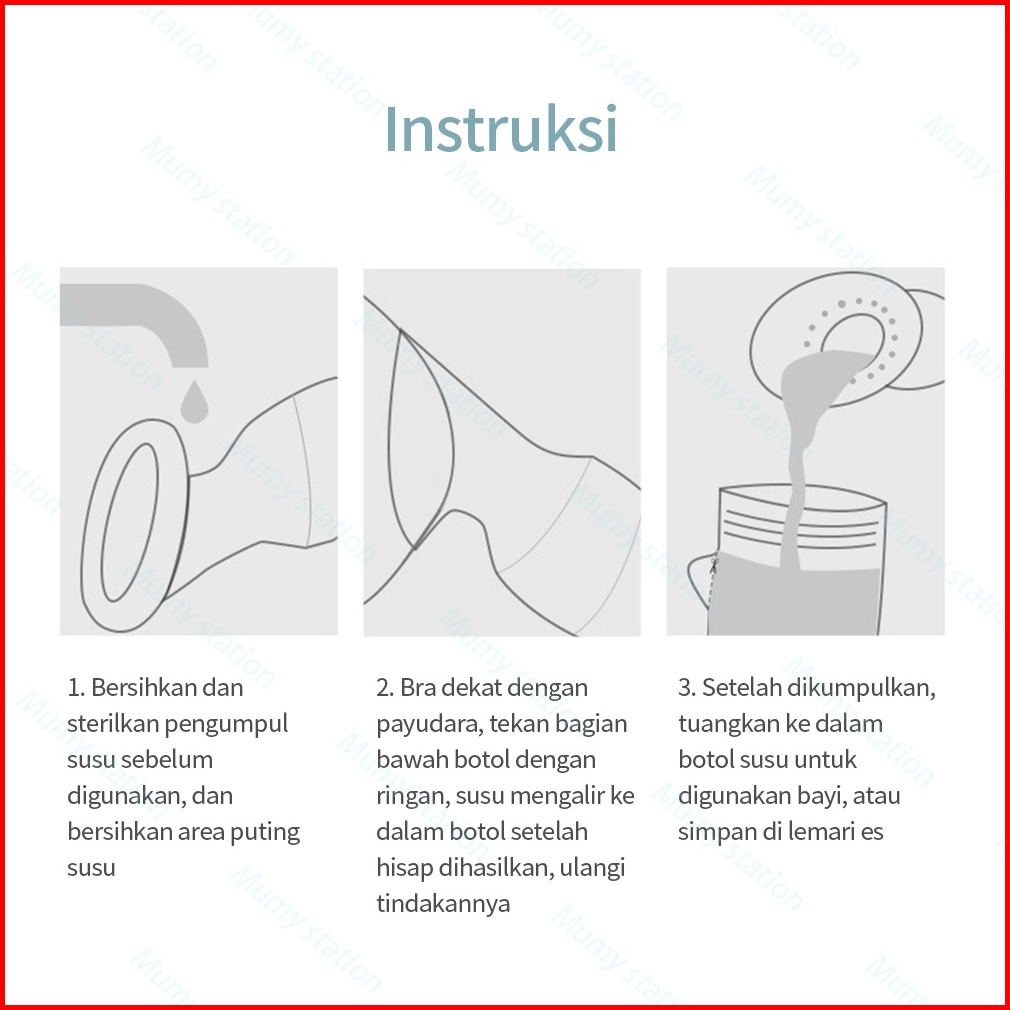 Instruksi

1. Bersihkan dan sterilkan pengumpul susu sebelum digunakan, dan bersihkan area puting susu

2. Bra dekat dengan payudara, tekan bagian bawah botol dengan ringan, susu mengalir ke dalam botol setelah hisap dihasilkan, ulangi tindakannya

3. Setelah dikumpulkan, tuangkan ke dalam botol susu untuk digunakan bayi, atau simpan di lemari es

Mumy station