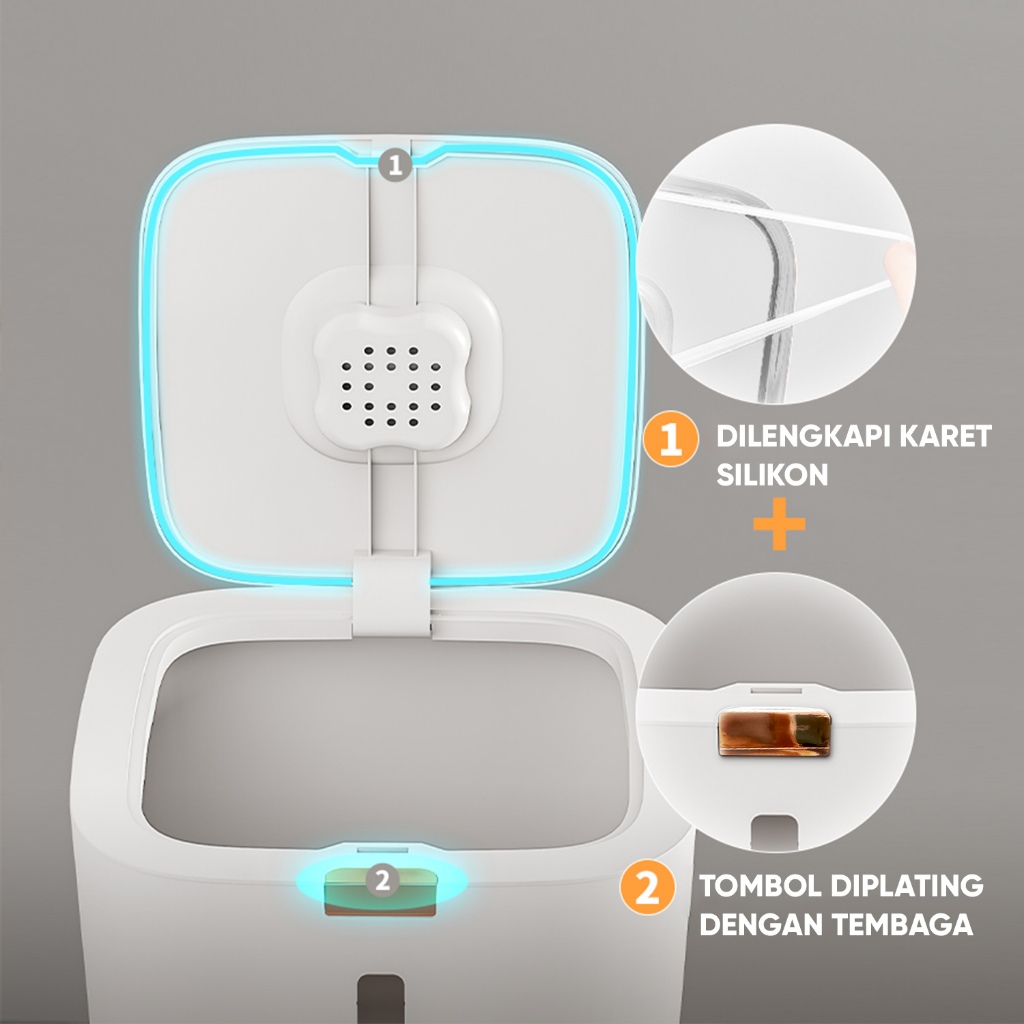 1

1 DILENGKAPI KARET SILIKON

+

2

2 TOMBOL DIPLATING DENGAN TEMBAGA