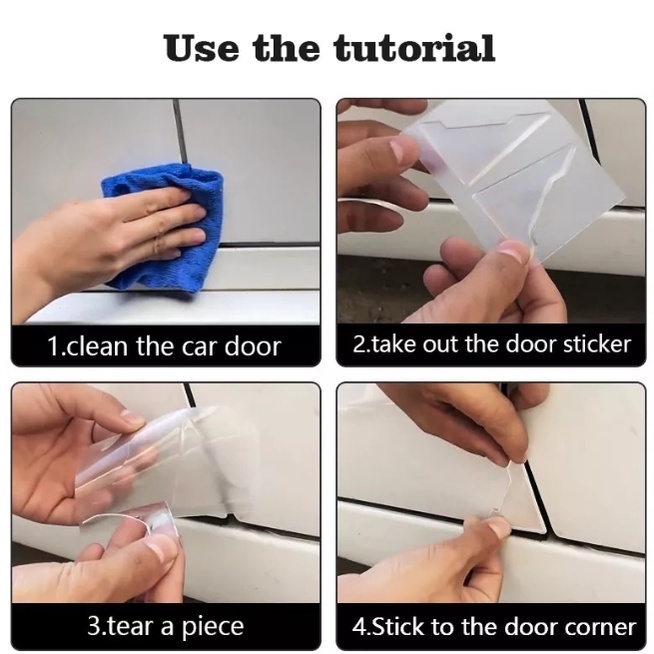 Use the tutorial

1.clean the car door

2.take out the door sticker

3.tear a piece

4.Stick to the door corner