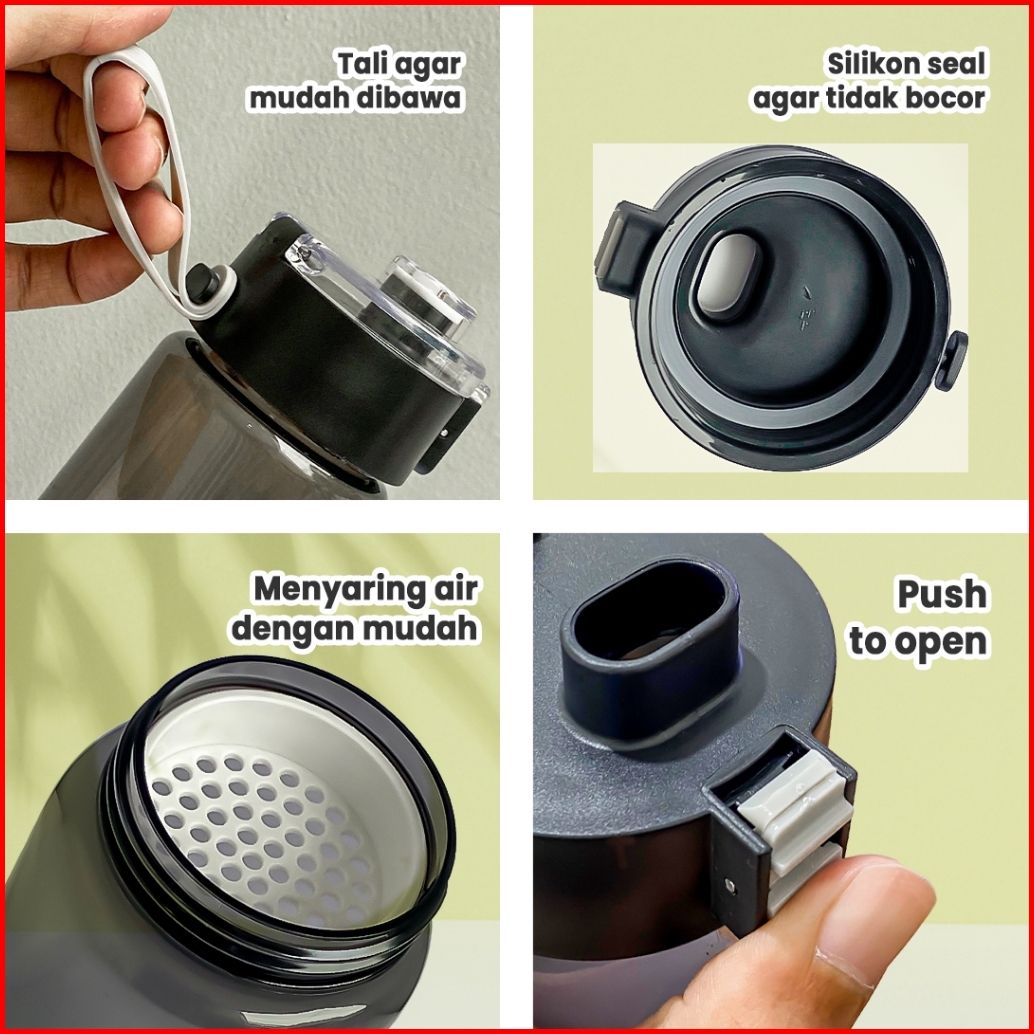 Tali agar mudah dibawa

Silikon seal agar tidak bocor

Menyaring air dengan mudah

Push to open