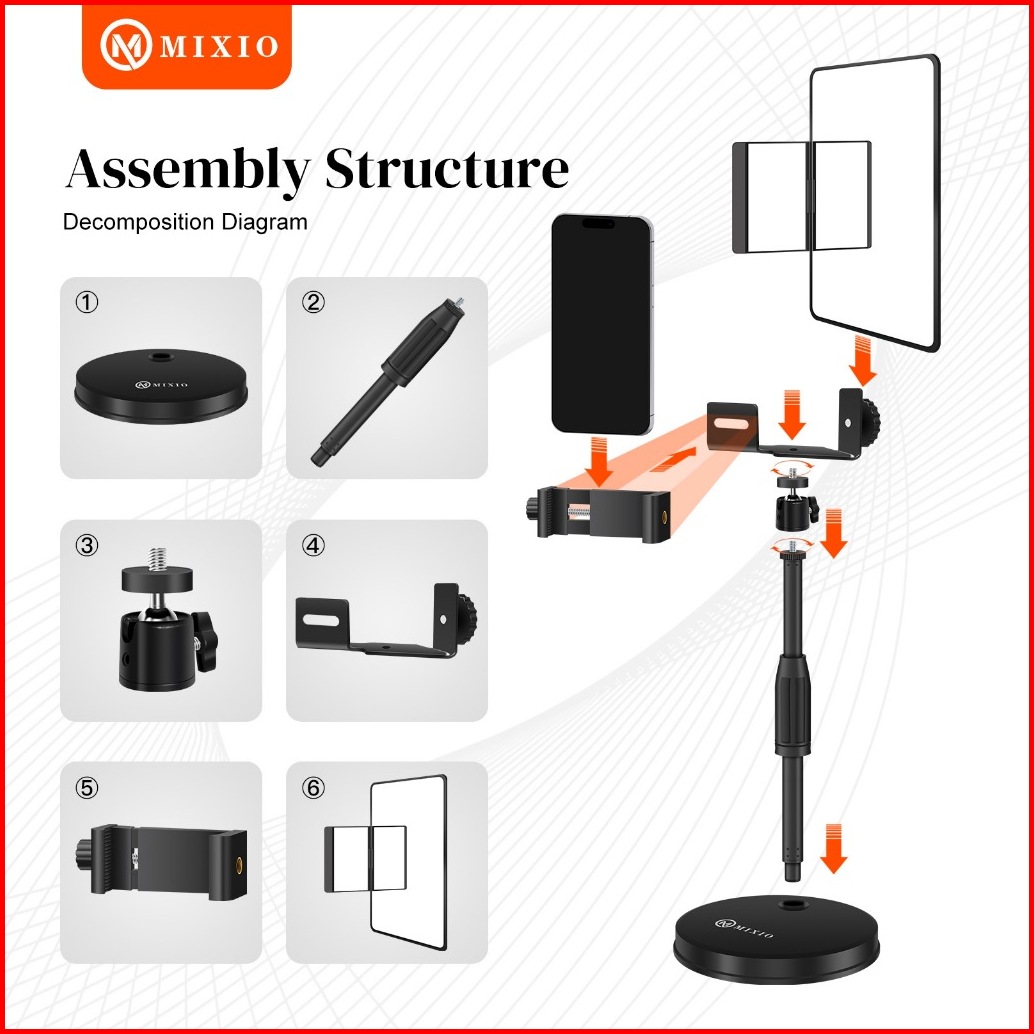 MIXIO

Assembly Structure

Decomposition Diagram

①

MIXIO

②

③

④

⑤

⑥

MIXIO