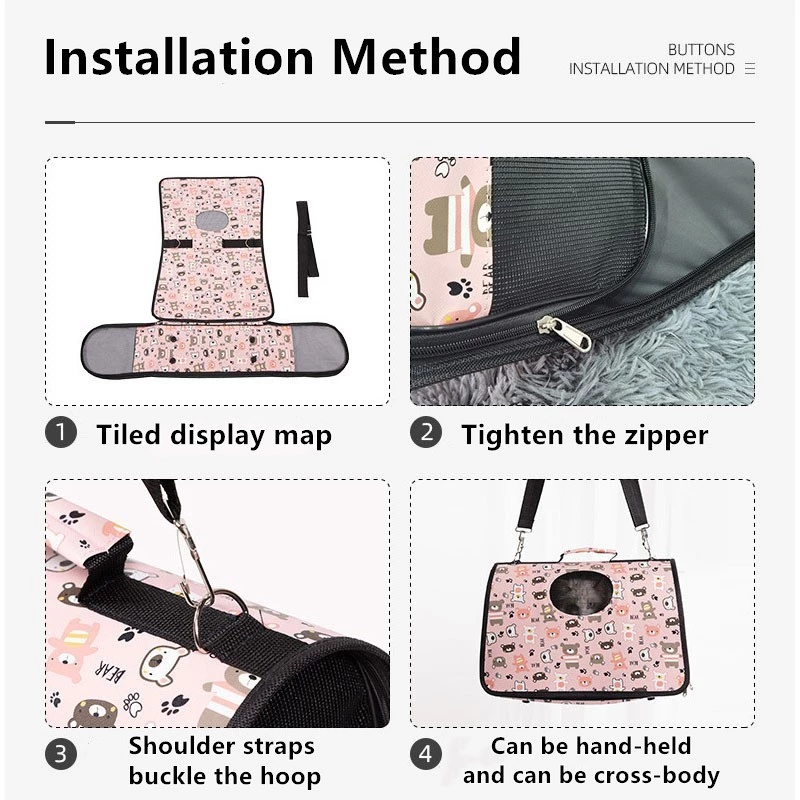 Installation Method

BUTTONS
INSTALLATION METHOD

BEAR

1 Tiled display map

2 Tighten the zipper

BEAR

3 Shoulder straps buckle the hoop

4 Can be hand-held and can be cross-body