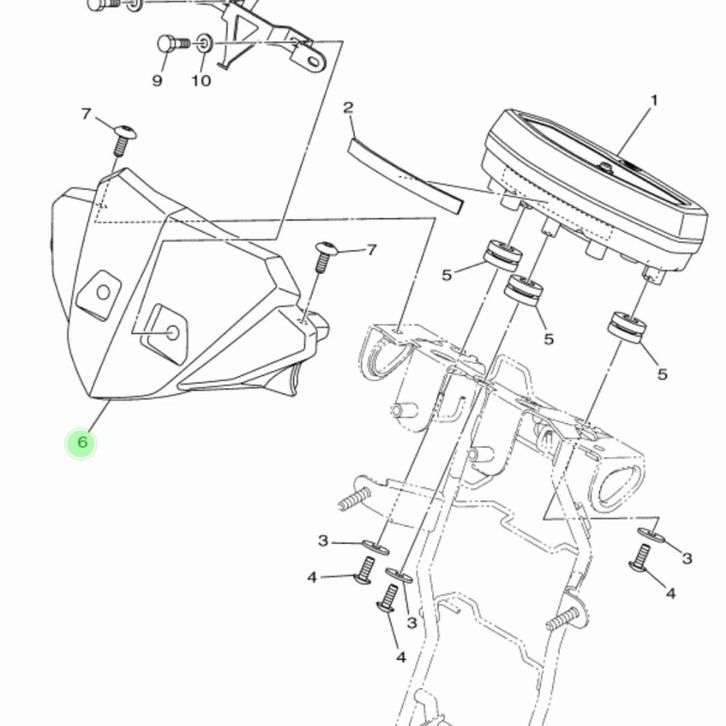 9
10
7
2
1
7
5
5
5
6
3
3
4
4
3
4