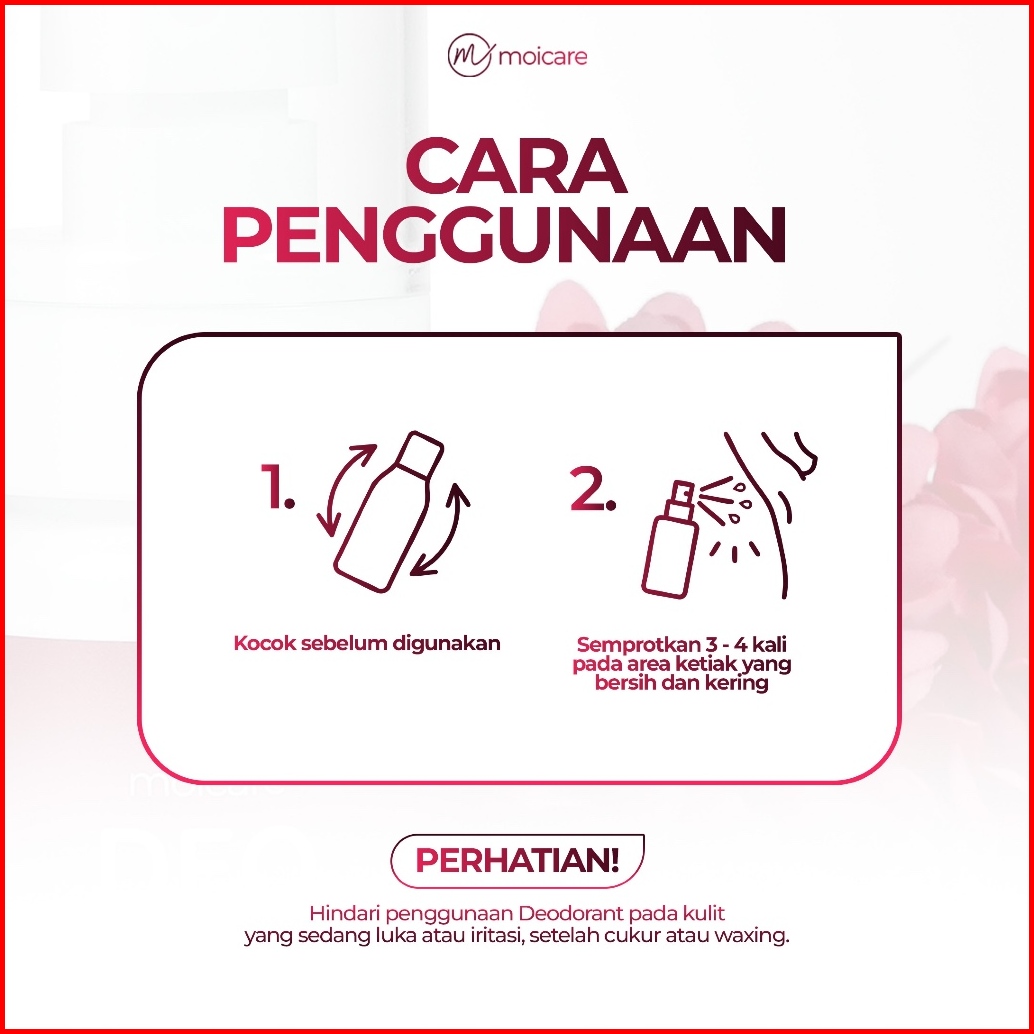 moicare

CARA PENGGUNAAN

1.

Kocok sebelum digunakan

2.

Semprotkan 3 - 4 kali pada area ketiak yang bersih dan kering

PERHATIAN!

Hindari penggunaan Deodorant pada kulit yang sedang luka atau iritasi, setelah cukur atau waxing.