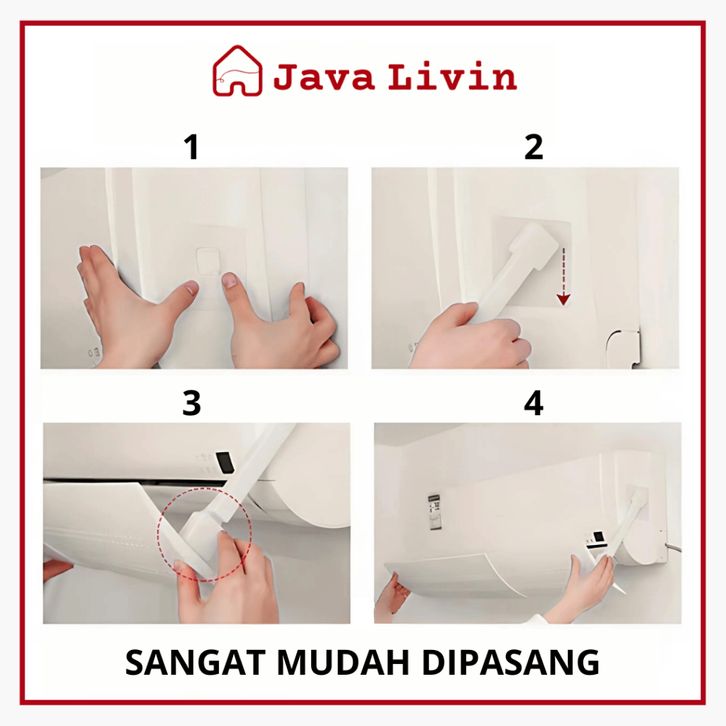 Java Livin

1

2

3

4

SANGAT MUDAH DIPASANG