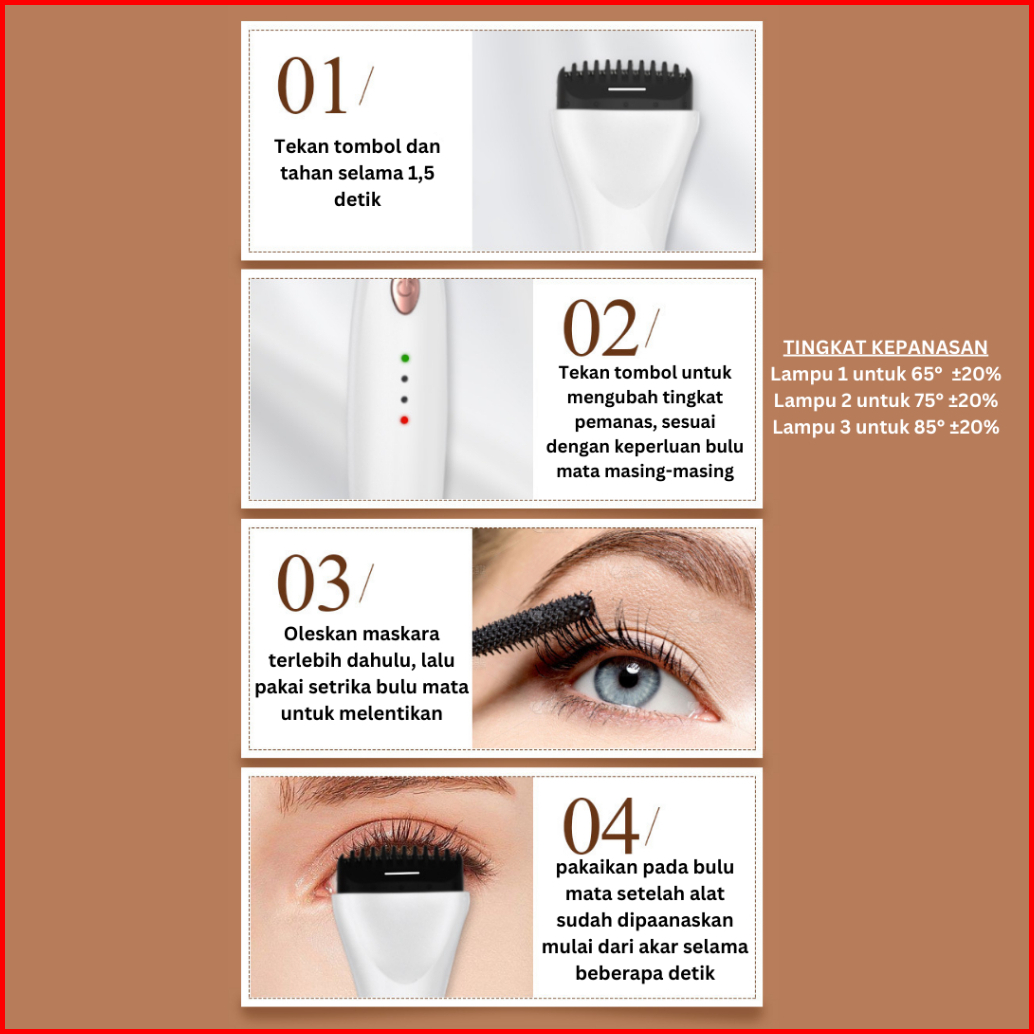 01/

Tekan tombol dan tahan selama 1,5 detik

02/

Tekan tombol untuk mengubah tingkat pemanas, sesuai dengan keperluan bulu mata masing-masing

TINGKAT KEPANASAN
Lampu 1 untuk 65° ±20%
Lampu 2 untuk 75° ±20%
Lampu 3 untuk 85° ±20%

03/

Oleskan maskara terlebih dahulu, lalu pakai setrika bulu mata untuk melentikan

04/

pakaikan pada bulu mata setelah alat sudah dipaanaskan mulai dari akar selama beberapa detik