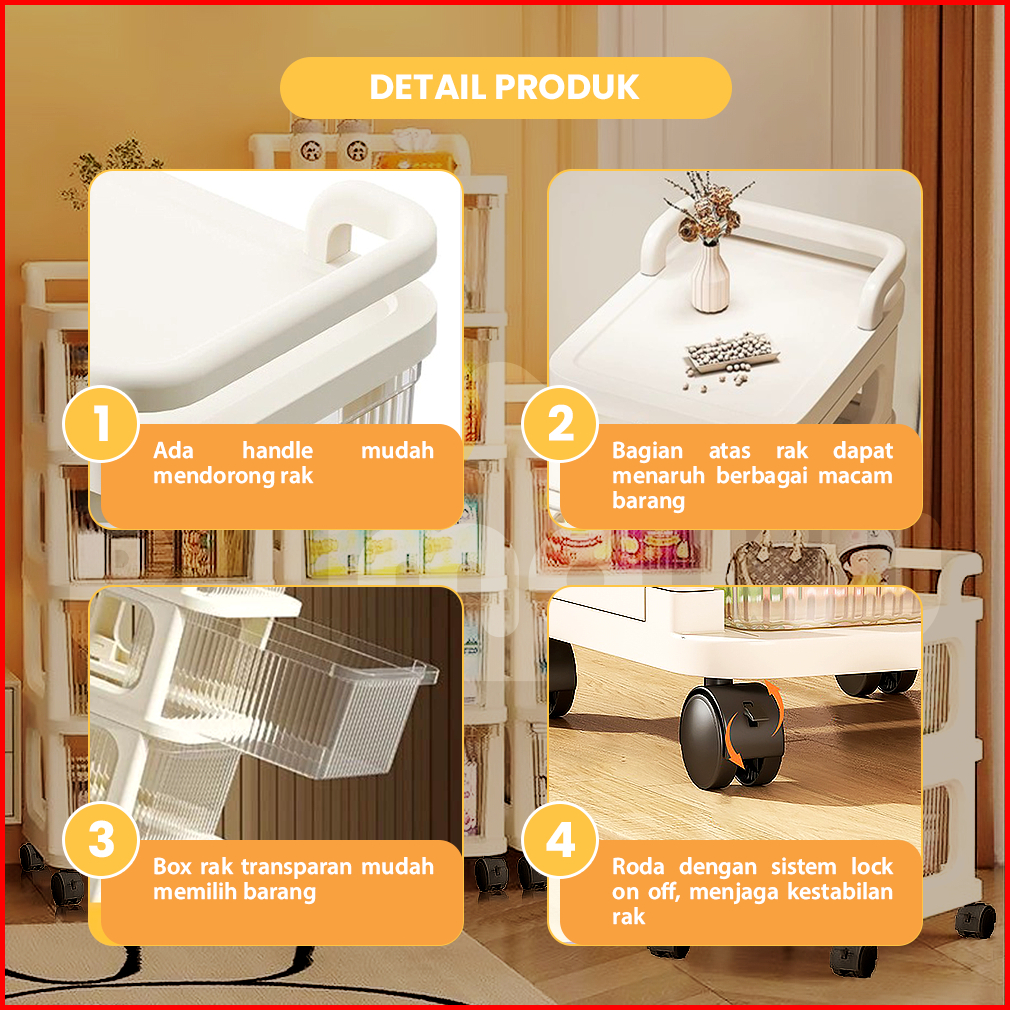 DETAIL PRODUK

1

Ada handle mudah mendorong rak

2

Bagian atas rak dapat menaruh berbagai macam barang

3

Box rak transparan mudah memilih barang

4

Roda dengan sistem lock on off, menjaga kestabilan rak