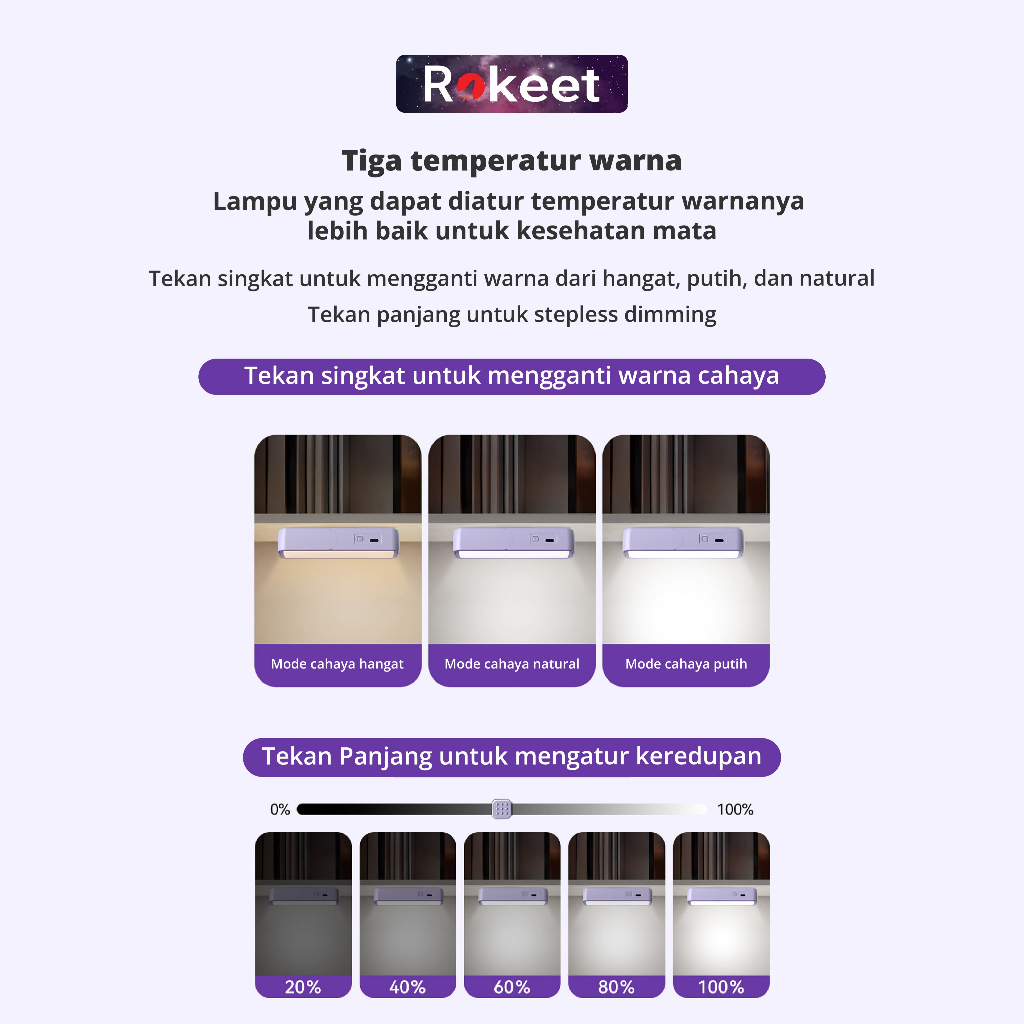 Rokeet

Tiga temperatur warna

Lampu yang dapat diatur temperatur warnanya lebih baik untuk kesehatan mata

Tekan singkat untuk mengganti warna dari hangat, putih, dan natural

Tekan panjang untuk stepless dimming

Tekan singkat untuk mengganti warna cahaya

Mode cahaya hangat

Mode cahaya natural

Mode cahaya putih

Tekan Panjang untuk mengatur keredupan

0%

100%

20%

40%

60%

80%

100%