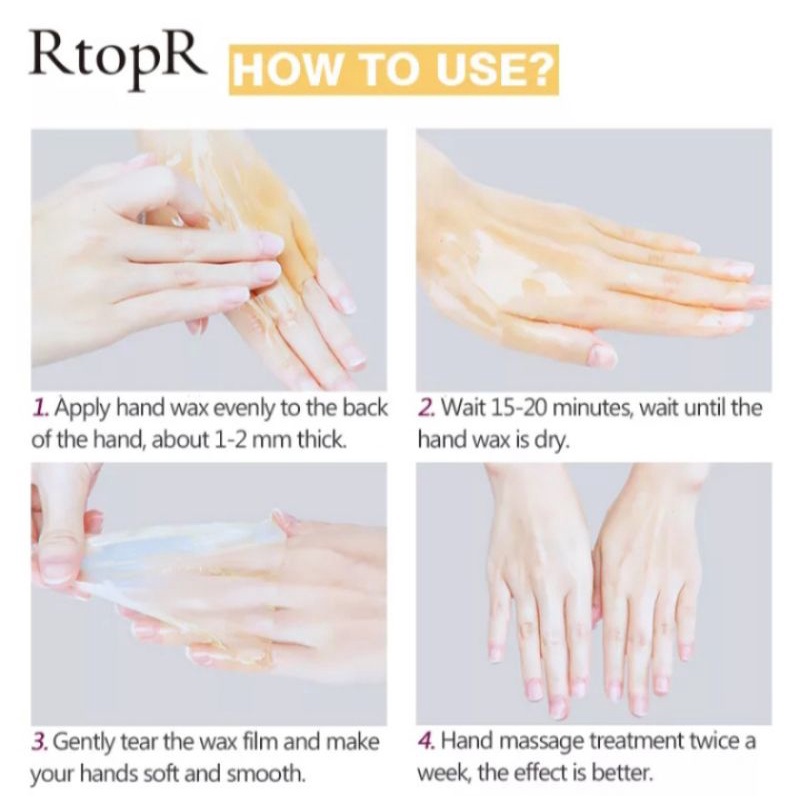 RtopR HOW TO USE?

1. Apply hand wax evenly to the back of the hand, about 1-2 mm thick.

2. Wait 15-20 minutes, wait until the hand wax is dry.

3. Gently tear the wax film and make your hands soft and smooth.

4. Hand massage treatment twice a week, the effect is better.