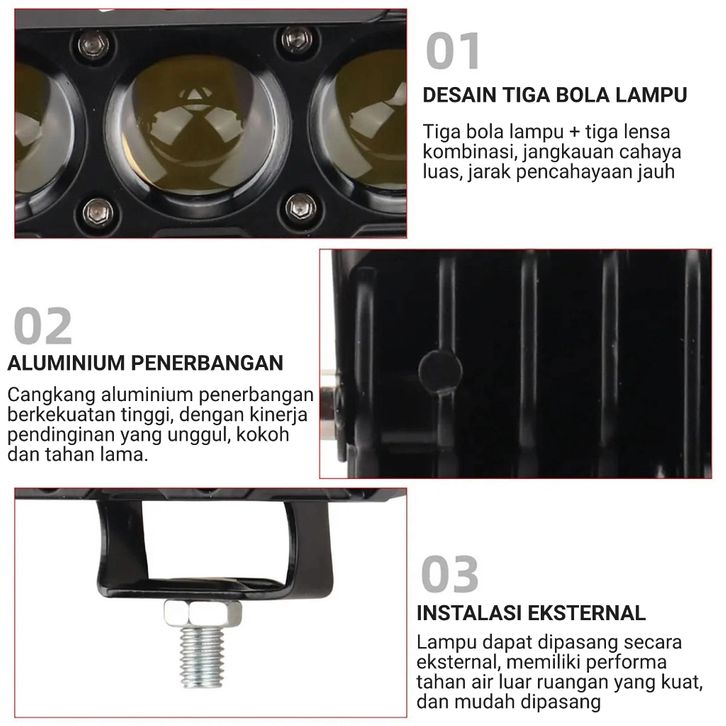 01
DESAIN TIGA BOLA LAMPU
Tiga bola lampu + tiga lensa kombinasi, jangkauan cahaya luas, jarak pencahayaan jauh

02
ALUMINIUM PENERBANGAN
Cangkang aluminium penerbangan berkekuatan tinggi, dengan kinerja pendinginan yang unggul, kokoh dan tahan lama.

03
INSTALASI EKSTERNAL
Lampu dapat dipasang secara eksternal, memiliki performa tahan air luar ruangan yang kuat, dan mudah dipasang