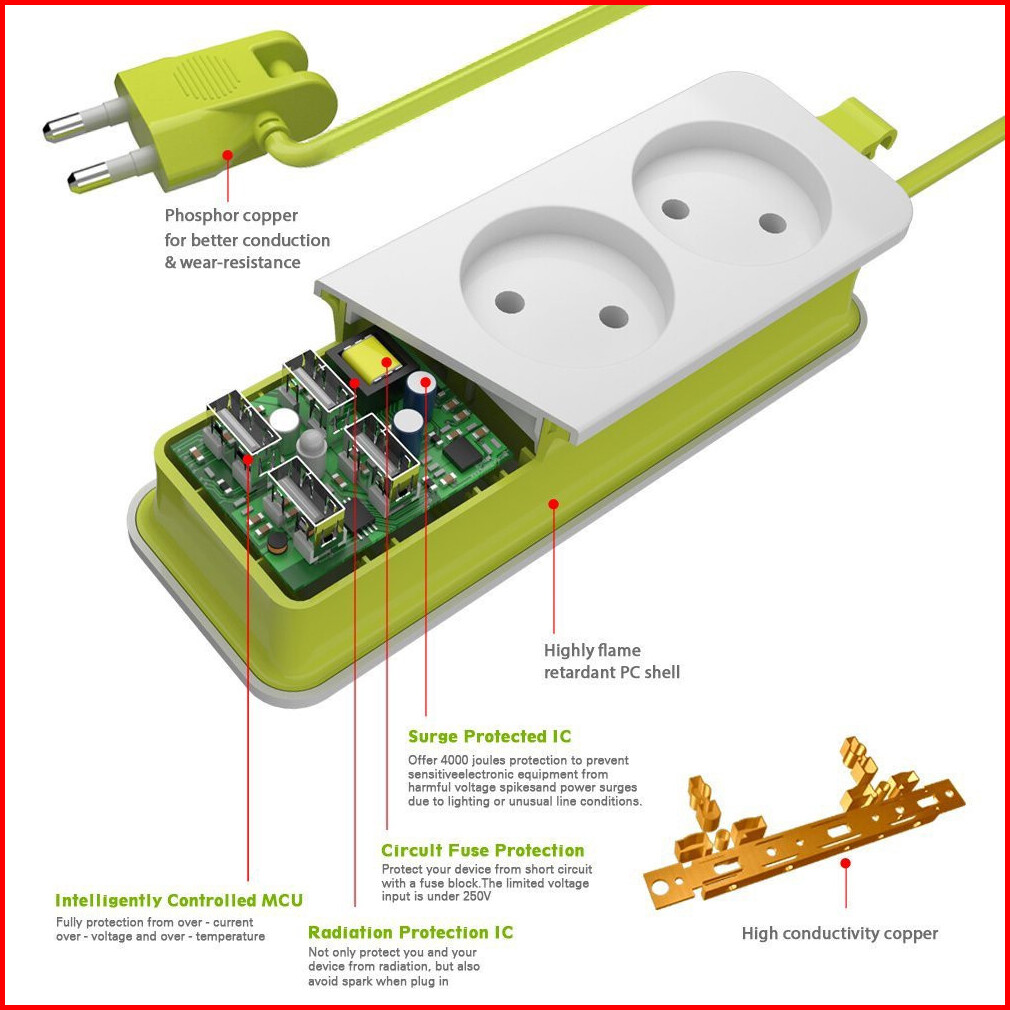 Phosphor copper for better conduction & wear-resistance

Highly flame retardant PC shell

Surge Protected IC
Offer 4000 joules protection to prevent sensitiveelectronic equipment from harmful voltage spikesand power surges due to lighting or unusual line conditions.

Circuit Fuse Protection
Protect your device from short circuit with a fuse block.The limited voltage input is under 250V

Intelligently Controlled MCU
Fully protection from over - current over - voltage and over - temperature

Radiation Protection IC
Not only protect you and your device from radiation, but also avoid spark when plug in

High conductivity copper