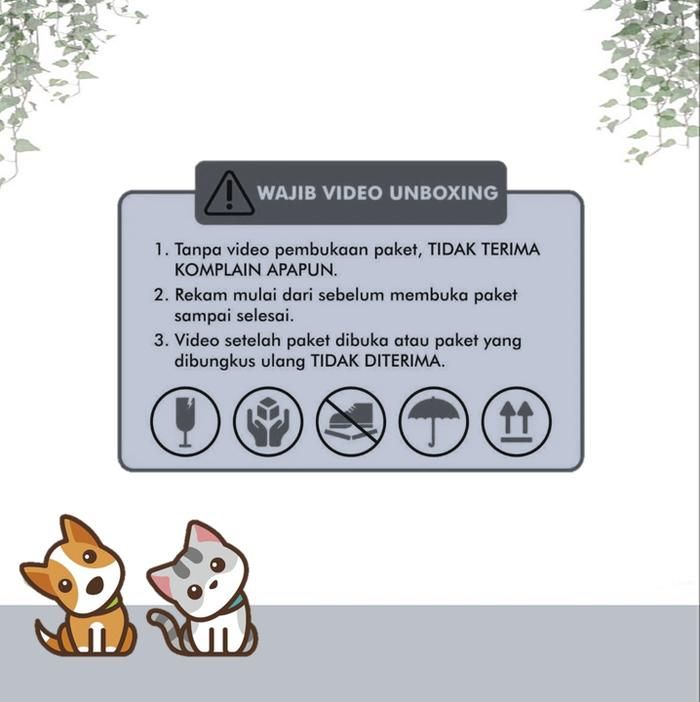 WAJIB VIDEO UNBOXING

1. Tanpa video pembukaan paket, TIDAK TERIMA KOMPLAIN APAPUN.
2. Rekam mulai dari sebelum membuka paket sampai selesai.
3. Video setelah paket dibuka atau paket yang dibungkus ulang TIDAK DITERIMA.