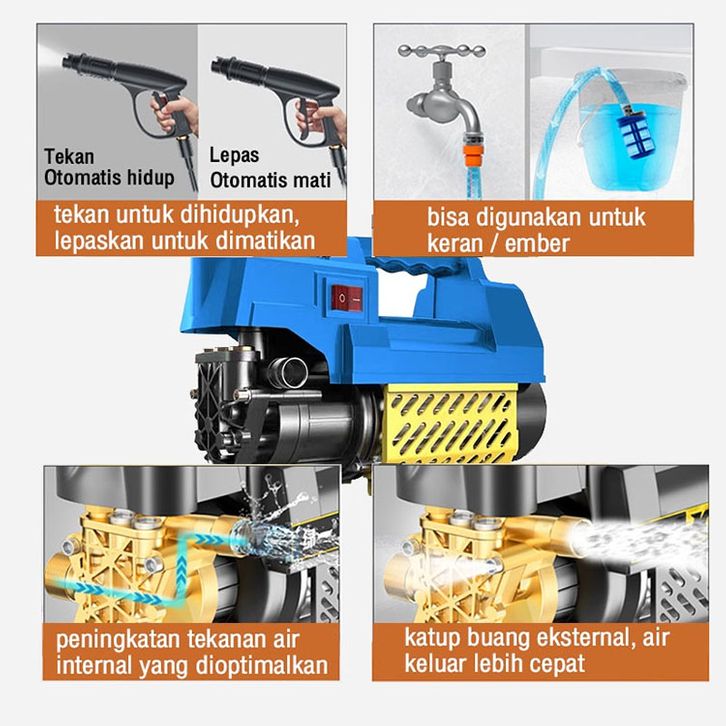 Tekan
Otomatis hidup

Lepas
Otomatis mati

tekan untuk dihidupkan, lepaskan untuk dimatikan

bisa digunakan untuk keran / ember

peningkatan tekanan air internal yang dioptimalkan

katup buang eksternal, air keluar lebih cepat