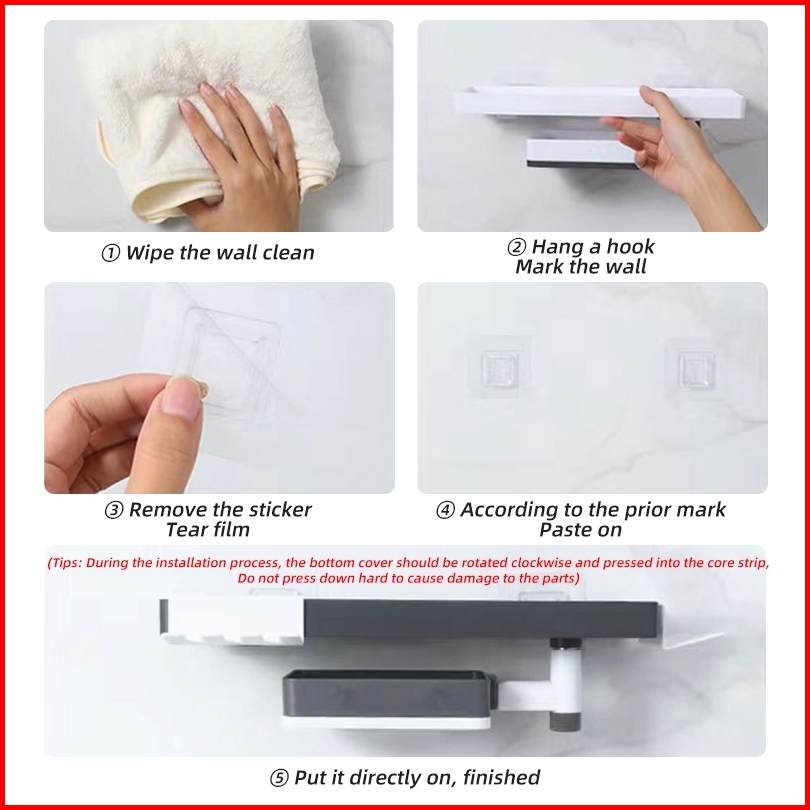 ① Wipe the wall clean

② Hang a hook
Mark the wall

③ Remove the sticker
Tear film

④ According to the prior mark
Paste on

(Tips: During the installation process, the bottom cover should be rotated clockwise and pressed into the core strip, Do not press down hard to cause damage to the parts)

⑤ Put it directly on, finished