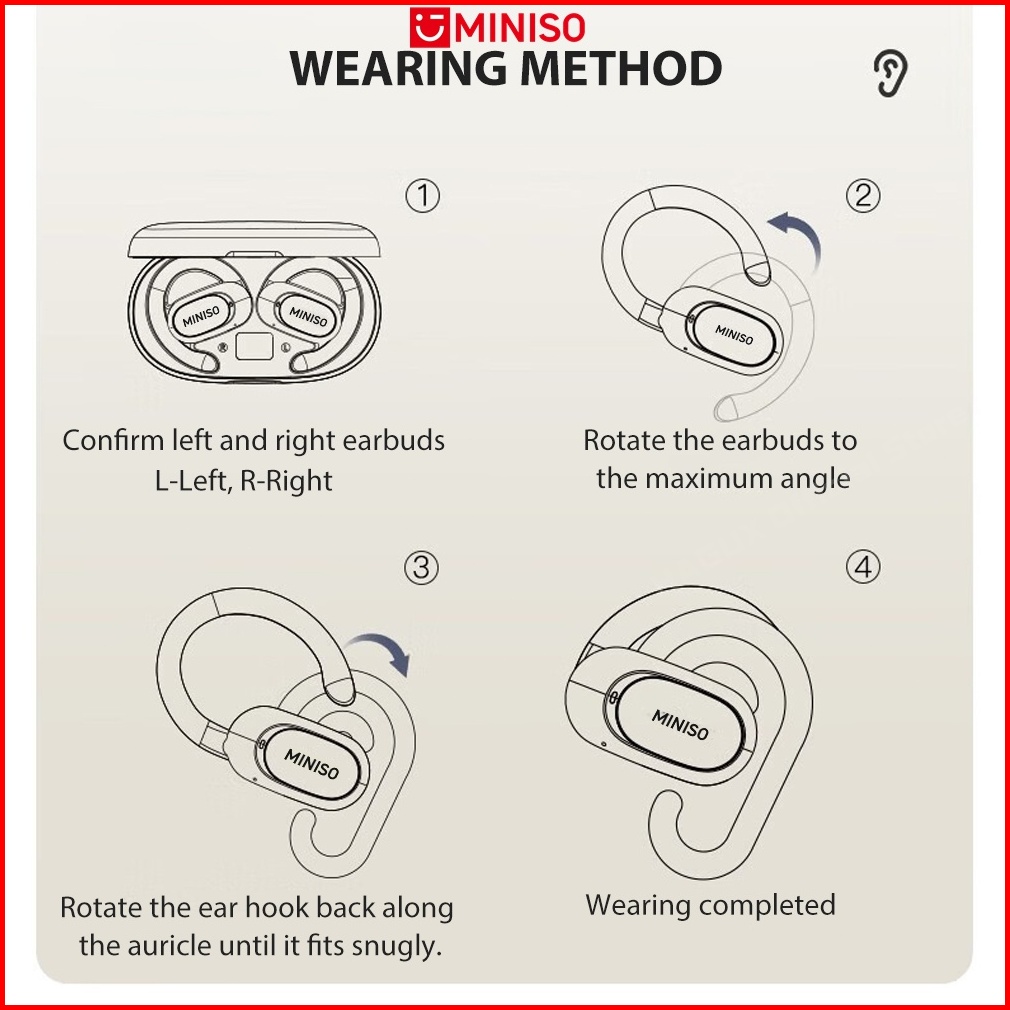 MINISO
WEARING METHOD

①
MINISO MINISO
R L
Confirm left and right earbuds
L-Left, R-Right

②
MINISO
Rotate the earbuds to the maximum angle

③
MINISO
Rotate the ear hook back along the auricle until it fits snugly.

④
MINISO
Wearing completed