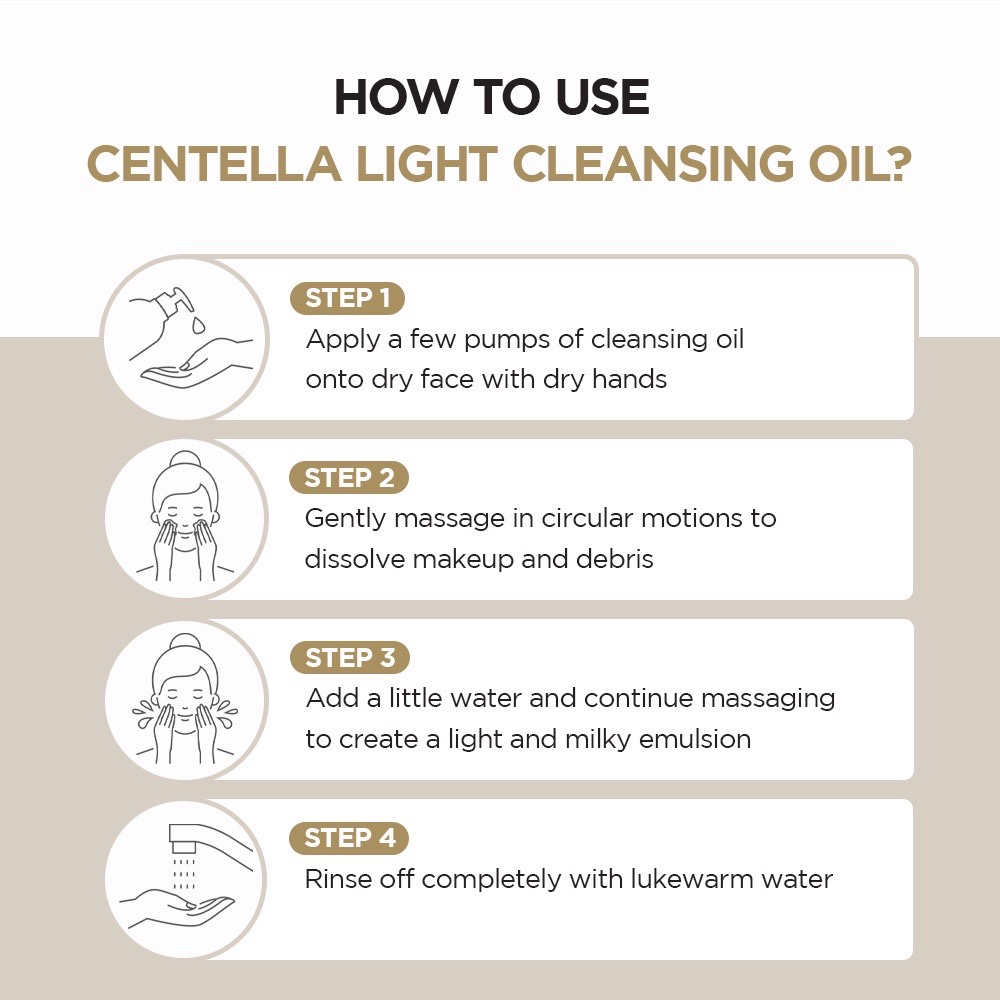 HOW TO USE
CENTELLA LIGHT CLEANSING OIL?

STEP 1
Apply a few pumps of cleansing oil onto dry face with dry hands

STEP 2
Gently massage in circular motions to dissolve makeup and debris

STEP 3
Add a little water and continue massaging to create a light and milky emulsion

STEP 4
Rinse off completely with lukewarm water