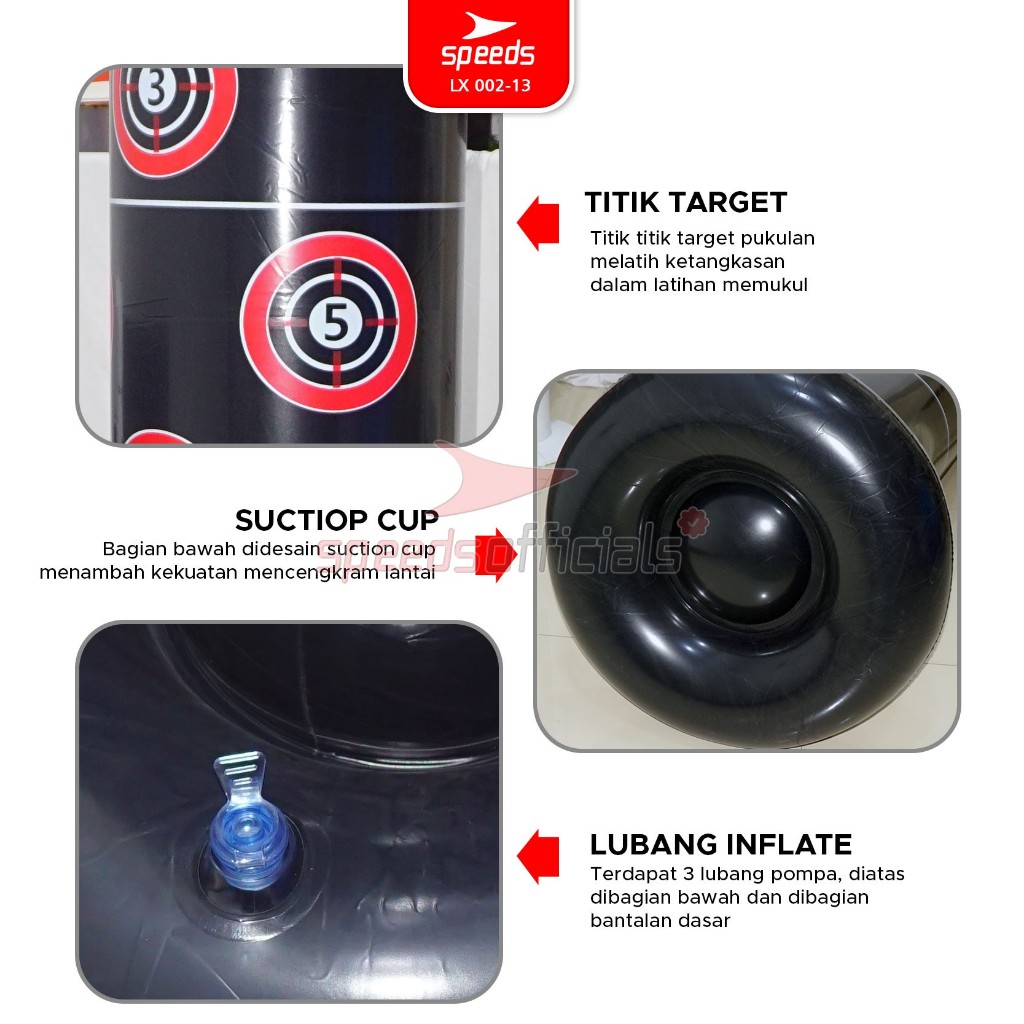 speeds
LX 002-13

3

5

TITIK TARGET
Titik titik target pukulan melatih ketangkasan dalam latihan memukul

SUCTIOP CUP
Bagian bawah didesain suction cup menambah kekuatan mencengkram lantai

speedsofficials

LUBANG INFLATE
Terdapat 3 lubang pompa, diatas dibagian bawah dan dibagian bantalan dasar