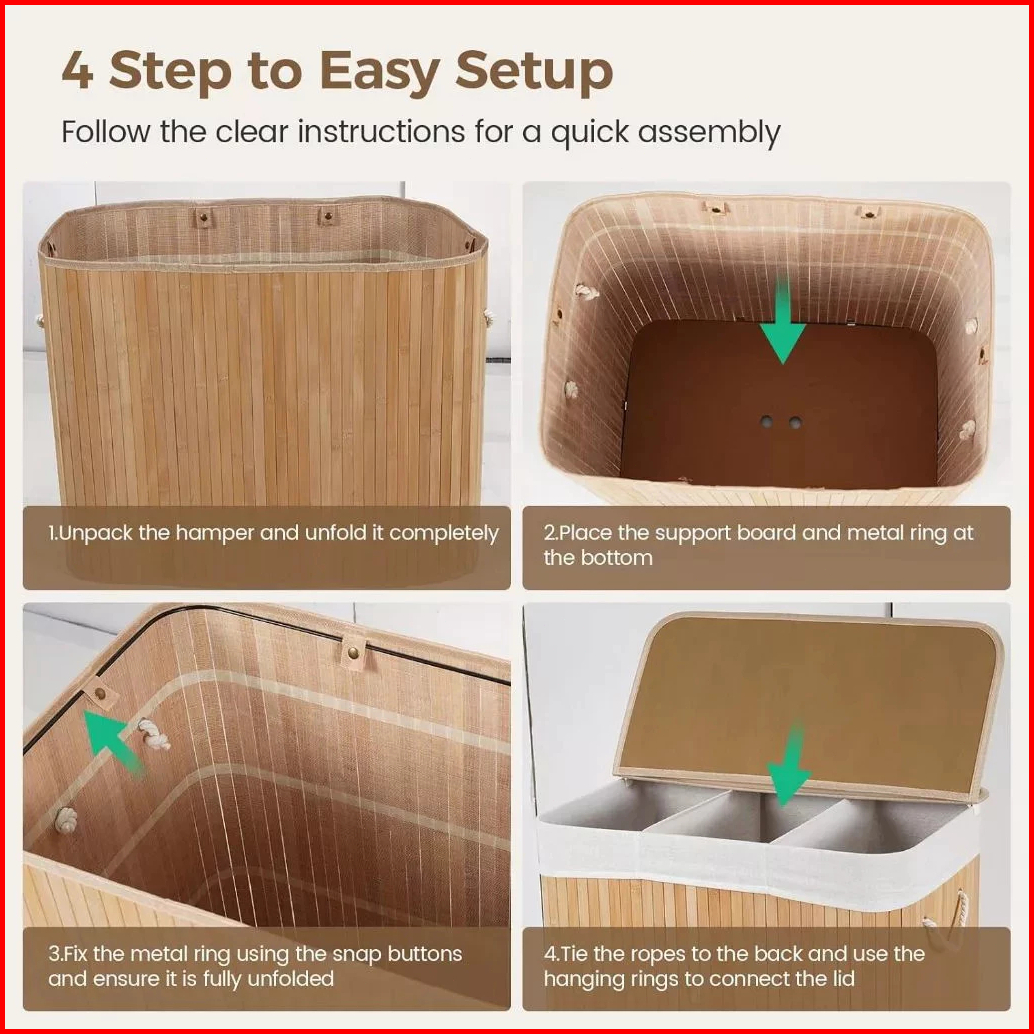 4 Step to Easy Setup

Follow the clear instructions for a quick assembly

1.Unpack the hamper and unfold it completely

2.Place the support board and metal ring at the bottom

3.Fix the metal ring using the snap buttons and ensure it is fully unfolded

4.Tie the ropes to the back and use the hanging rings to connect the lid