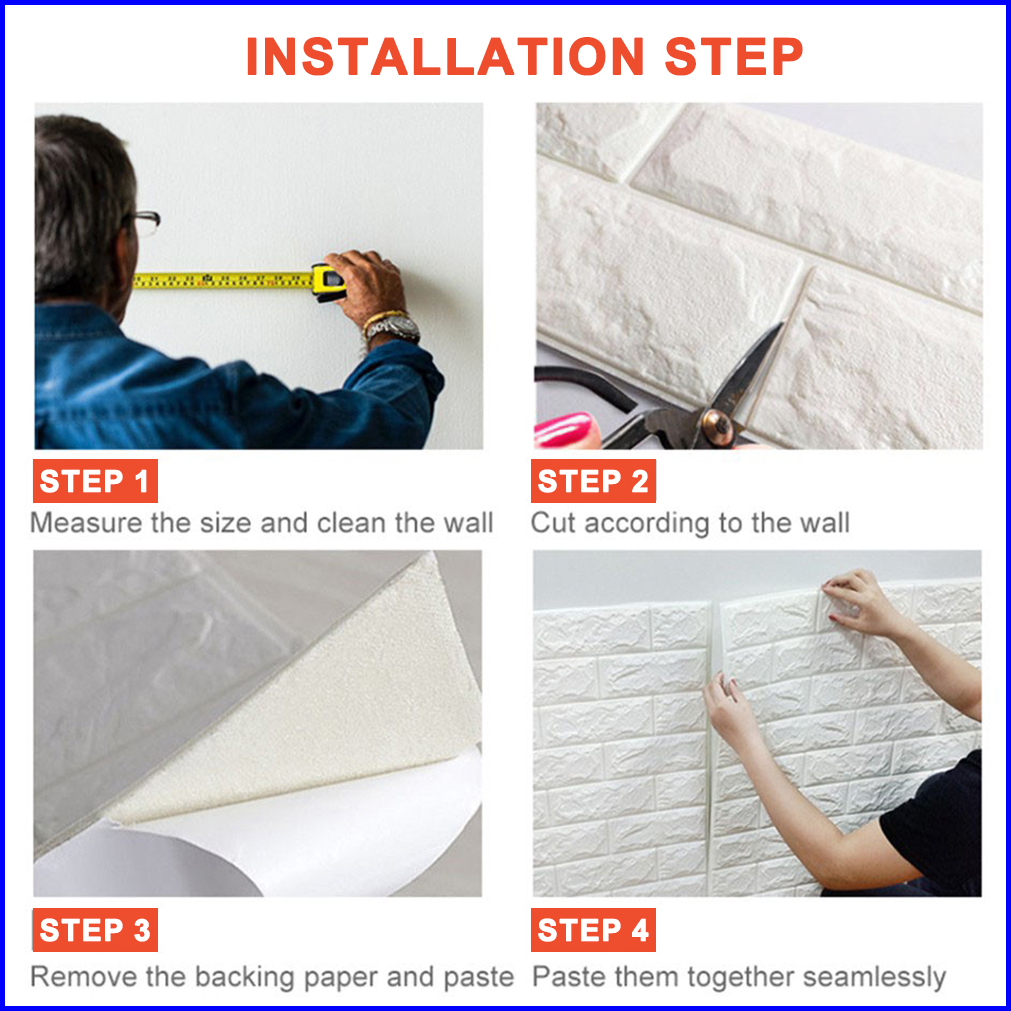 INSTALLATION STEP

STEP 1
Measure the size and clean the wall

STEP 2
Cut according to the wall

STEP 3
Remove the backing paper and paste

STEP 4
Paste them together seamlessly