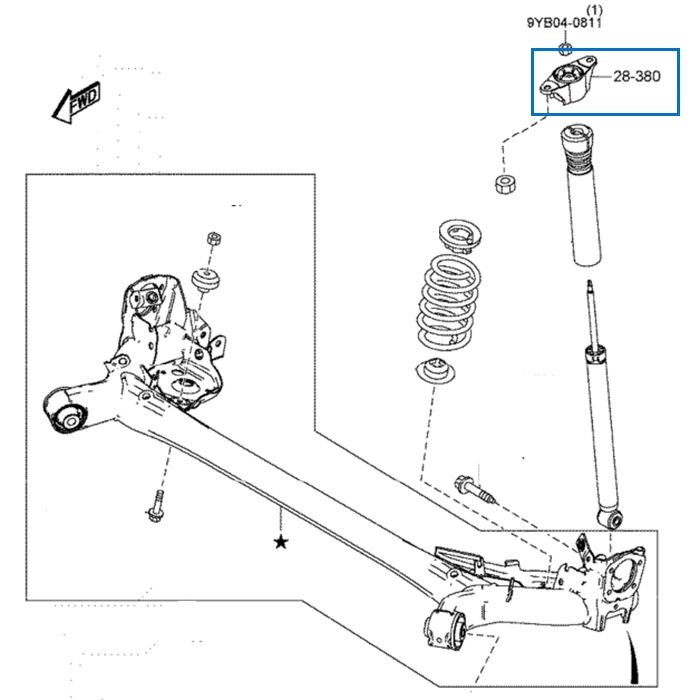 (1)
9YB04-0811

28-380

FWD

★