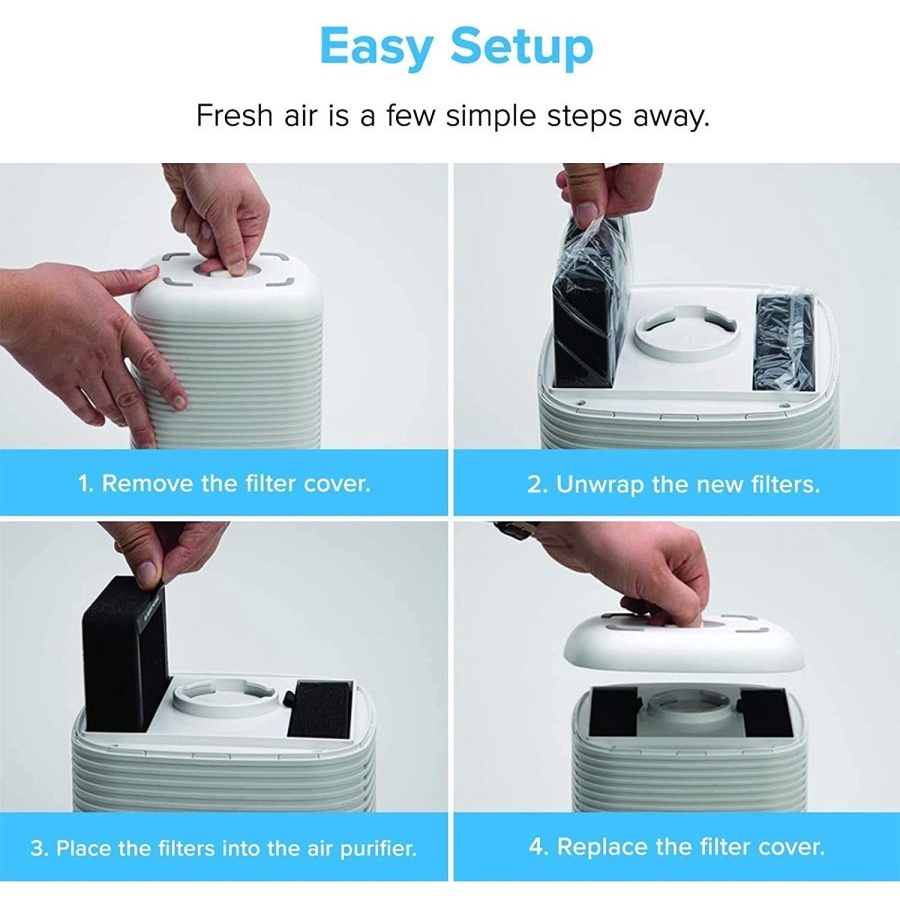 Easy Setup

Fresh air is a few simple steps away.

1. Remove the filter cover.

2. Unwrap the new filters.

3. Place the filters into the air purifier.

4. Replace the filter cover.