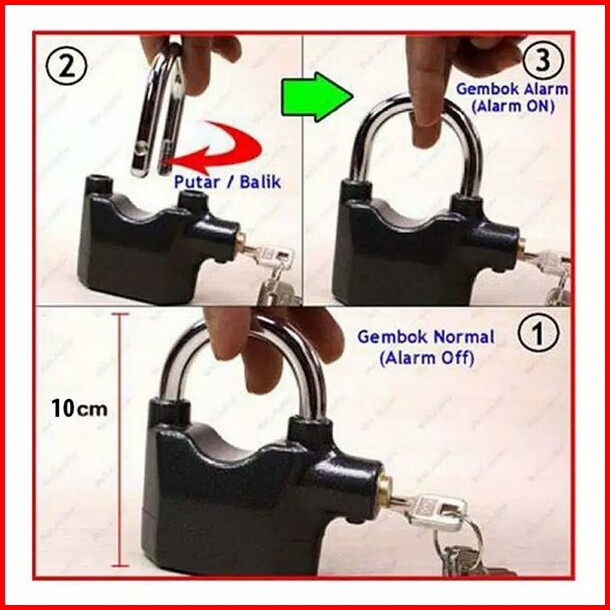 ② Putar / Balik

③ Gembok Alarm (Alarm ON)

10cm

Gembok Normal (Alarm Off) ①