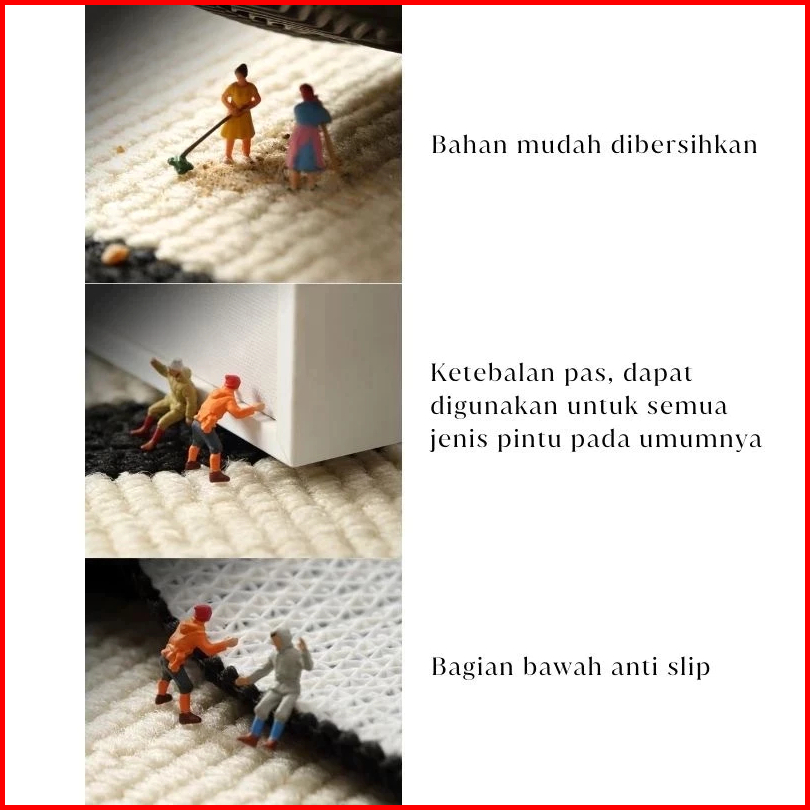 Bahan mudah dibersihkan

Ketebalan pas, dapat digunakan untuk semua jenis pintu pada umumnya

Bagian bawah anti slip